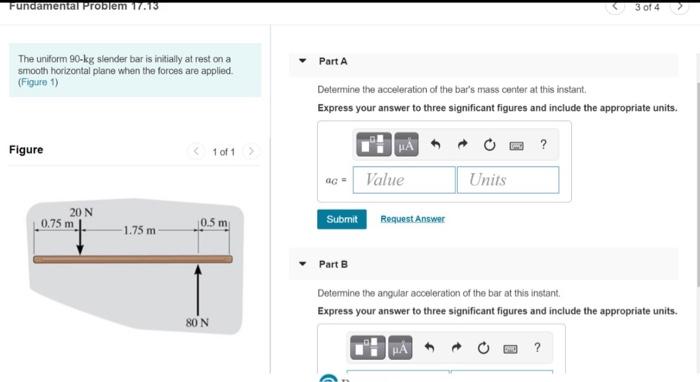 Fundamental Problem 17.13

3 of 4

The uniform 90-kg slender bar is initially at rest on a smooth horizontal plane when the forces are applied. (Figure 1)

Figure

1 of 1

20 N
0.75 m
1.75 m
0.5 m
80 N

Part A

Determine the acceleration of the bar's mass center at this instant.

Express your answer to three significant figures and include the appropriate units.

μÅ ?

$a_G$ = Value Units

Submit Request Answer

Part B

Determine the angular acceleration of the bar at this instant.

Express your answer to three significant figures and include the appropriate units.

μÅ ?