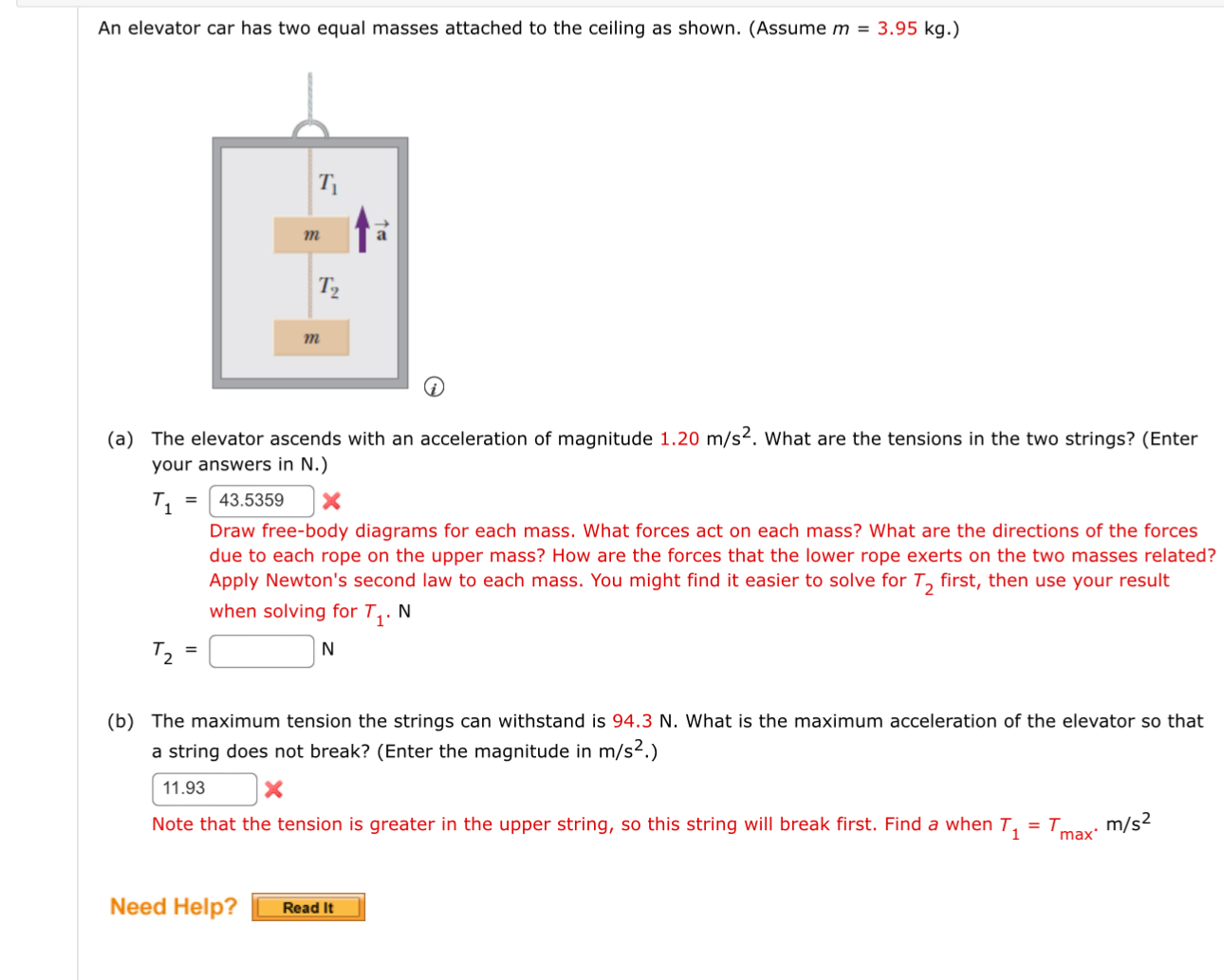 An elevator car has two equal masses attached to the ceiling as shown. (Assume $m$ = 3.95 kg.)

$T_1$

$m$

$\vec{a}$

$T_2$

$m$

(a) The elevator ascends with an acceleration of magnitude 1.20 m/s$^2$. What are the tensions in the two strings? (Enter your answers in N.)

$T_1$ = 43.5359

Draw free-body diagrams for each mass. What forces act on each mass? What are the directions of the forces due to each rope on the upper mass? How are the forces that the lower rope exerts on the two masses related? Apply Newton's second law to each mass. You might find it easier to solve for $T_2$ first, then use your result when solving for $T_1$. N

$T_2$ = N

(b) The maximum tension the strings can withstand is 94.3 N. What is the maximum acceleration of the elevator so that a string does not break? (Enter the magnitude in m/s$^2$.)

11.93

Note that the tension is greater in the upper string, so this string will break first. Find $a$ when $T_1 = T_{max}$. m/s$^2$

Need Help? Read It