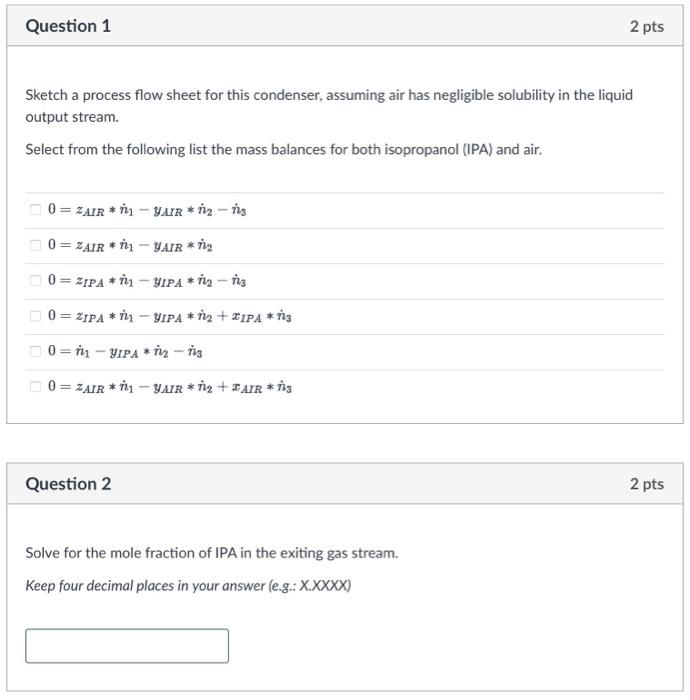 Question 1

2 pts

Sketch a process flow sheet for this condenser, assuming air has negligible solubility in the liquid output stream.

Select from the following list the mass balances for both isopropanol (IPA) and air.

$0 = z_{AIR} * \dot{n}_1 - y_{AIR} * \dot{n}_2 - \dot{n}_3$

$0 = z_{AIR} * \dot{n}_1 - y_{AIR} * \dot{n}_2$

$0 = z_{IPA} * \dot{n}_1 - y_{IPA} * \dot{n}_2 - \dot{n}_3$

$0 = z_{IPA} * \dot{n}_1 - y_{IPA} * \dot{n}_2 + x_{IPA} * \dot{n}_3$

$0 = \dot{n}_1 - y_{IPA} * \dot{n}_2 - \dot{n}_3$

$0 = z_{AIR} * \dot{n}_1 - y_{AIR} * \dot{n}_2 + x_{AIR} * \dot{n}_3$

Question 2

2 pts

Solve for the mole fraction of IPA in the exiting gas stream.

Keep four decimal places in your answer (e.g.: X.XXXX)