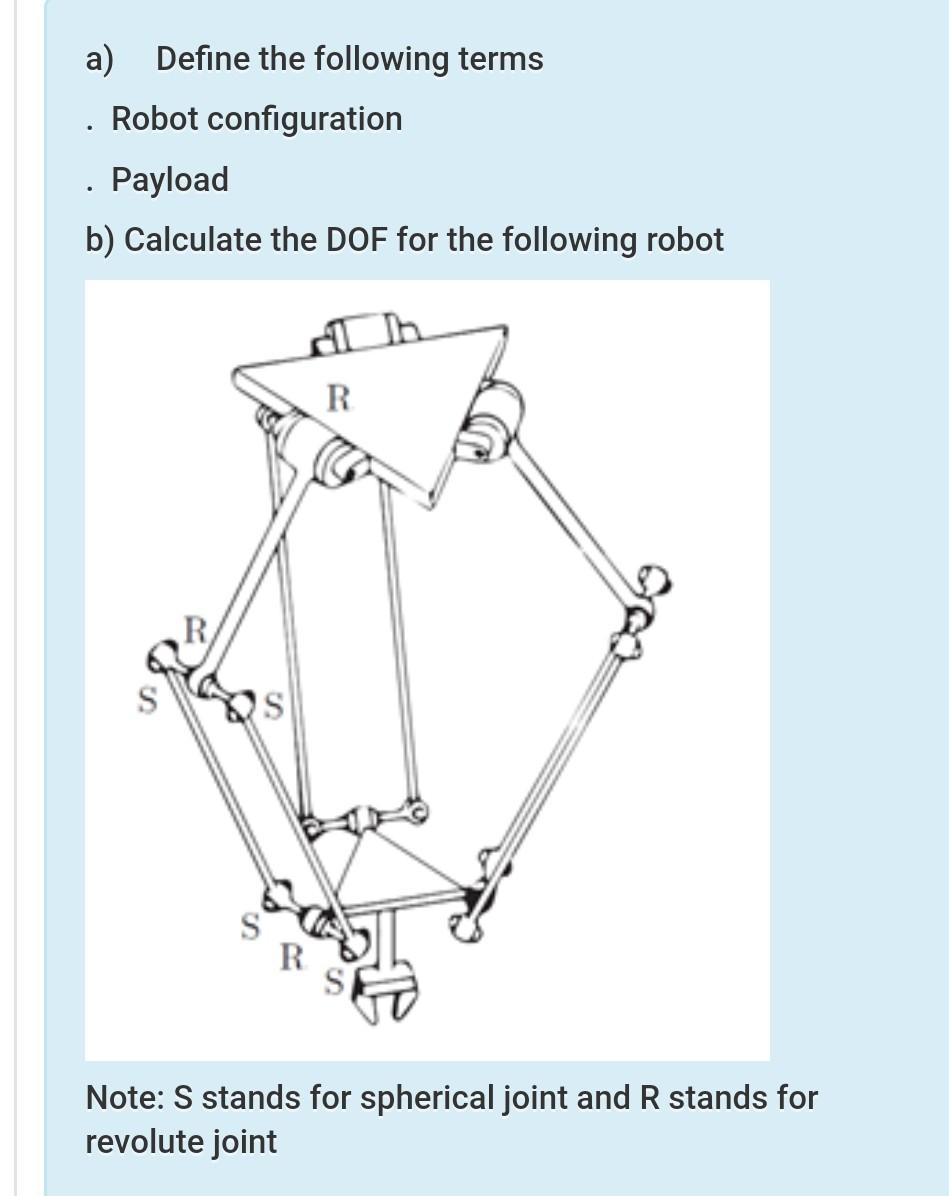 a) Define the following terms

. Robot configuration

. Payload

b) Calculate the DOF for the following robot

R

R

S

S

S

R

S

Note: S stands for spherical joint and R stands for revolute joint