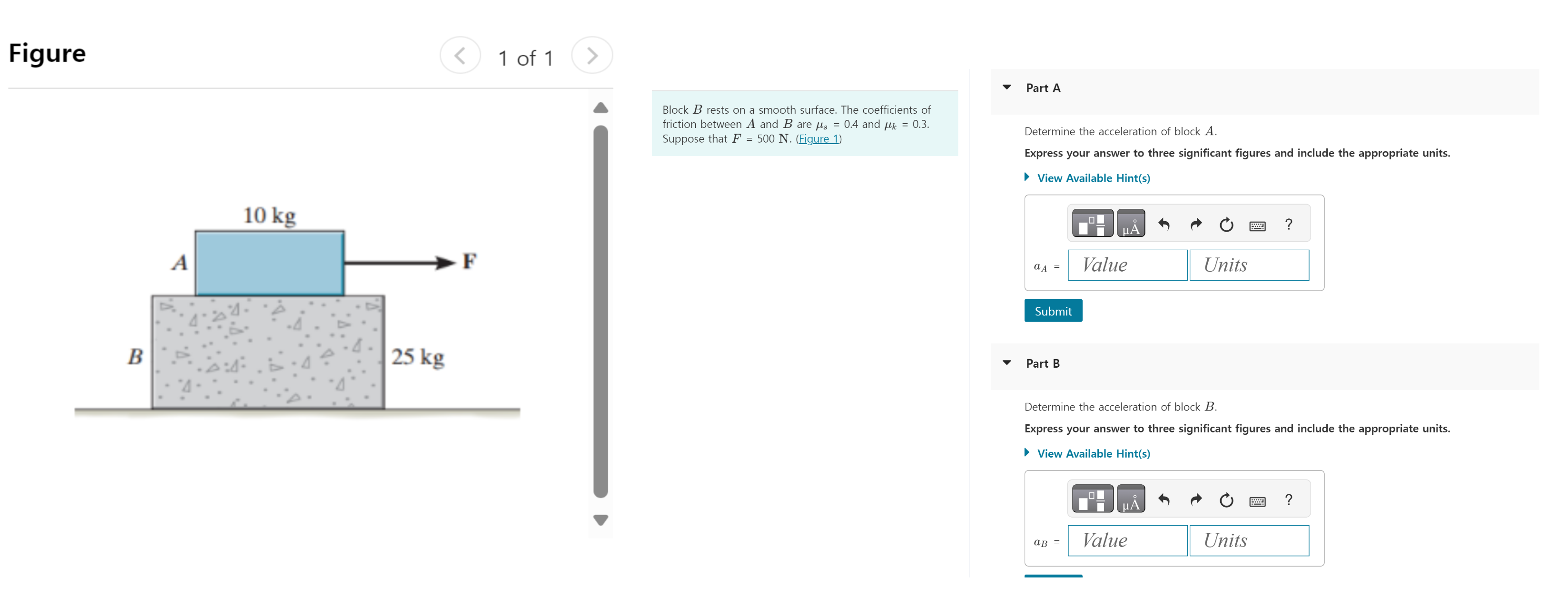 Figure

1 of 1

10 kg

A

F

B

25 kg

Block $B$ rests on a smooth surface. The coefficients of friction between $A$ and $B$ are $\mu_s$ = 0.4 and $\mu_k$ = 0.3. Suppose that $F$ = 500 N. (Figure 1)

Part A

Determine the acceleration of block $A$.

Express your answer to three significant figures and include the appropriate units.

View Available Hint(s)

μÅ ?

$a_A$ = Value Units

Submit

Part B

Determine the acceleration of block $B$.

Express your answer to three significant figures and include the appropriate units.

View Available Hint(s)

μÅ ?

$a_B$ = Value Units