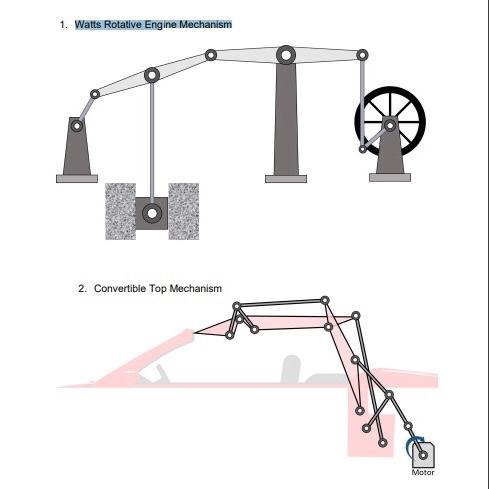 1. Watts Rotative Engine Mechanism

2. Convertible Top Mechanism

Motor