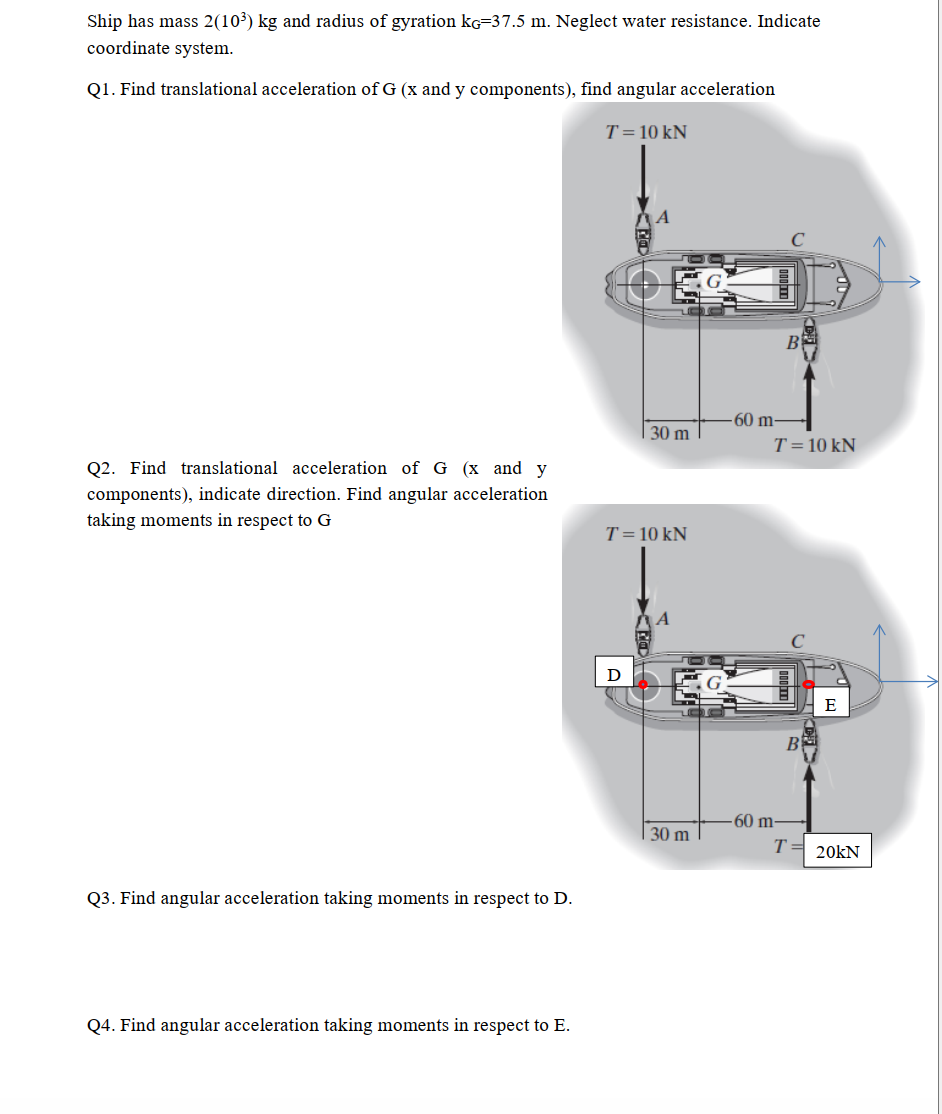 Ship has mass $2(10^3)$ kg and radius of gyration $k_G$=37.5 m. Neglect water resistance. Indicate coordinate system.

Q1. Find translational acceleration of G (x and y components), find angular acceleration

$T = 10$ kN

A

C

G

B

30 m

60 m

$T = 10$ kN

Q2. Find translational acceleration of G (x and y components), indicate direction. Find angular acceleration taking moments in respect to G

$T = 10$ kN

A

C

D

G

E

B

30 m

60 m

$T =$ 20kN

Q3. Find angular acceleration taking moments in respect to D.

Q4. Find angular acceleration taking moments in respect to E.