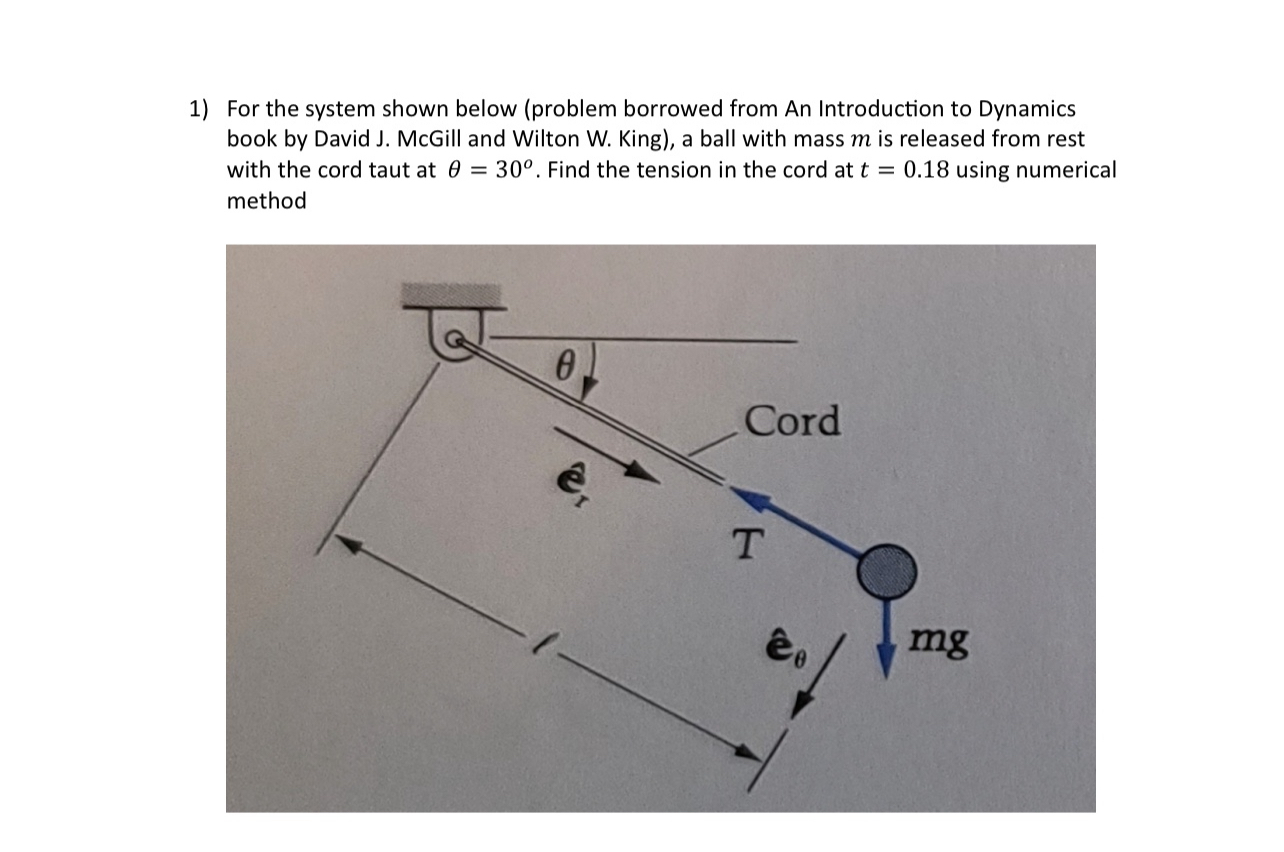 1) For the system shown below (problem borrowed from An Introduction to Dynamics book by David J. McGill and Wilton W. King), a ball with mass $m$ is released from rest with the cord taut at $\theta = 30^o$. Find the tension in the cord at $t = 0.18$ using numerical method

$\theta$

Cord

$\hat{e}_r$

$T$

$\hat{e}_\theta$

$mg$

$\ell$