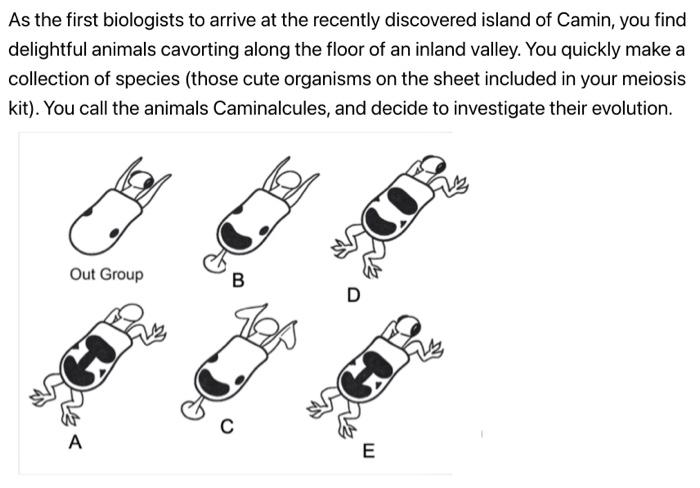 As the first biologists to arrive at the recently discovered island of Camin, you find delightful animals cavorting along the floor of an inland valley. You quickly make a collection of species (those cute organisms on the sheet included in your meiosis kit). You call the animals Caminalcules, and decide to investigate their evolution.

Out Group

B

D

A

C

E