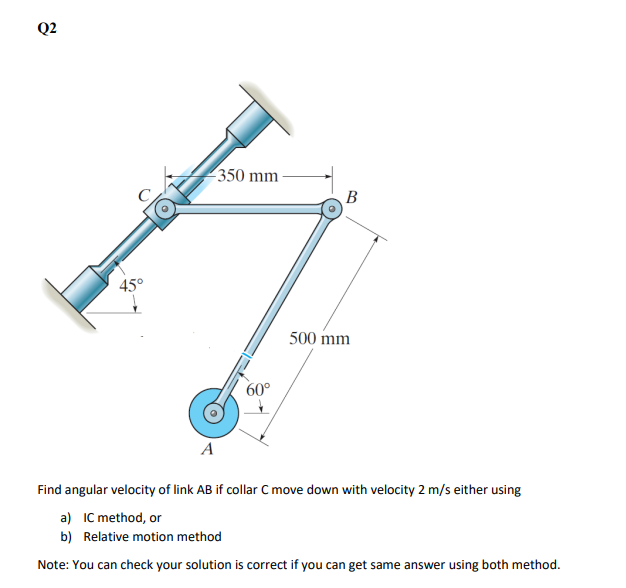 Q2

350 mm

C

B

45°

500 mm

60°

A

Find angular velocity of link AB if collar C move down with velocity 2 m/s either using

a) IC method, or
b) Relative motion method

Note: You can check your solution is correct if you can get same answer using both method.