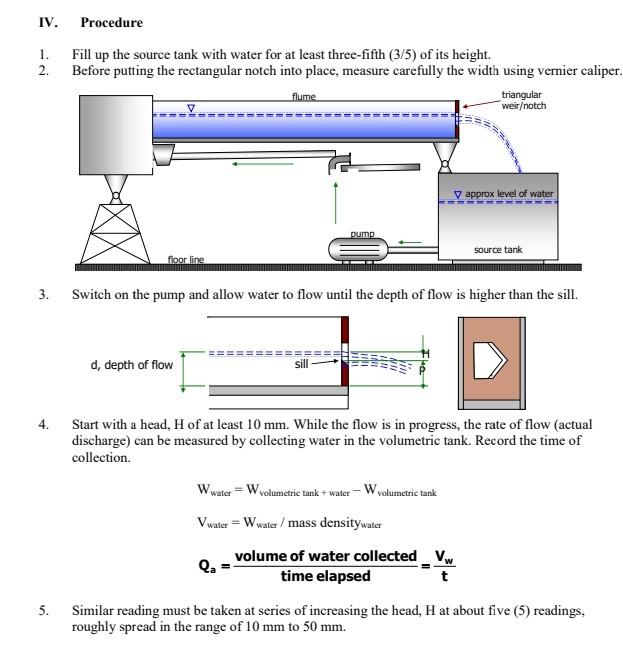 IV. Procedure

1. Fill up the source tank with water for at least three-fifth (3/5) of its height.
2. Before putting the rectangular notch into place, measure carefully the width using vernier caliper.

flume
triangular weir/notch
approx level of water
pump
source tank
floor line

3. Switch on the pump and allow water to flow until the depth of flow is higher than the sill.

d, depth of flow
sill
H
P

4. Start with a head, H of at least 10 mm. While the flow is in progress, the rate of flow (actual discharge) can be measured by collecting water in the volumetric tank. Record the time of collection.

$W_{water} = W_{volumetric\ tank + water} - W_{volumetric\ tank}$

$V_{water} = W_{water}$ / mass density$_{water}$

$Q_a = \frac{\text{volume of water collected}}{\text{time elapsed}} = \frac{V_w}{t}$

5. Similar reading must be taken at series of increasing the head, H at about five (5) readings, roughly spread in the range of 10 mm to 50 mm.