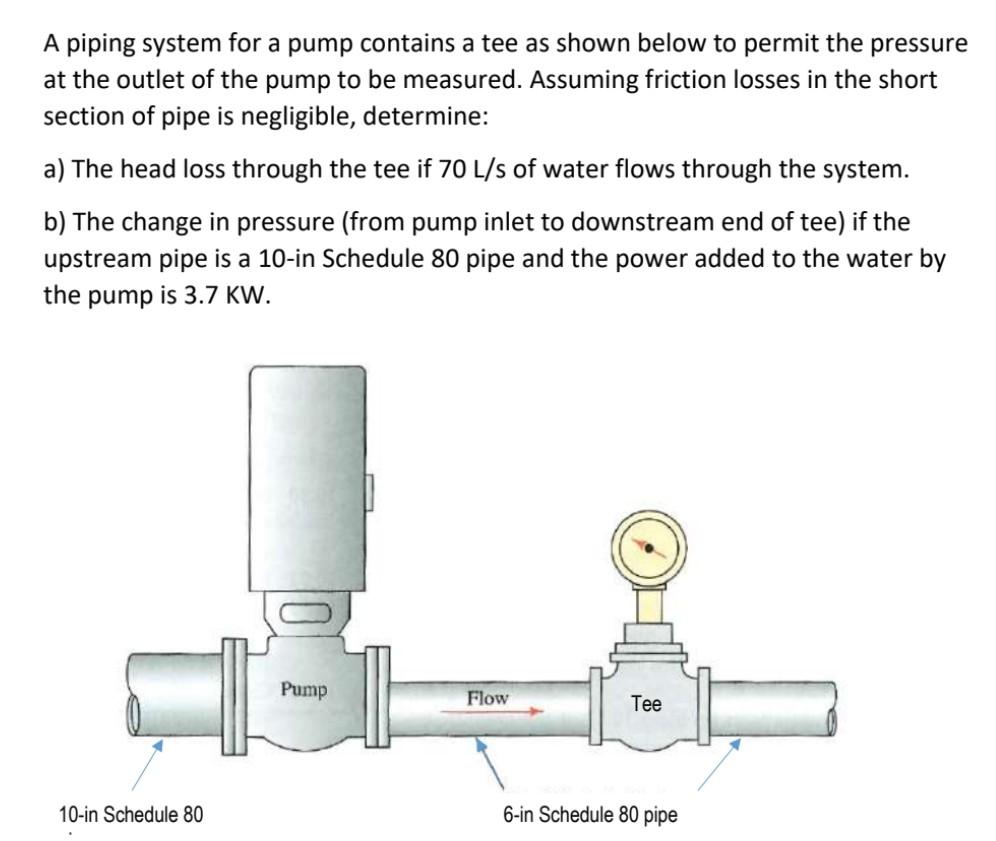 A piping system for a pump contains a tee as shown below to permit the pressure at the outlet of the pump to be measured. Assuming friction losses in the short section of pipe is negligible, determine:

a) The head loss through the tee if 70 L/s of water flows through the system.

b) The change in pressure (from pump inlet to downstream end of tee) if the upstream pipe is a 10-in Schedule 80 pipe and the power added to the water by the pump is 3.7 KW.

Pump

Flow

Tee

10-in Schedule 80

6-in Schedule 80 pipe