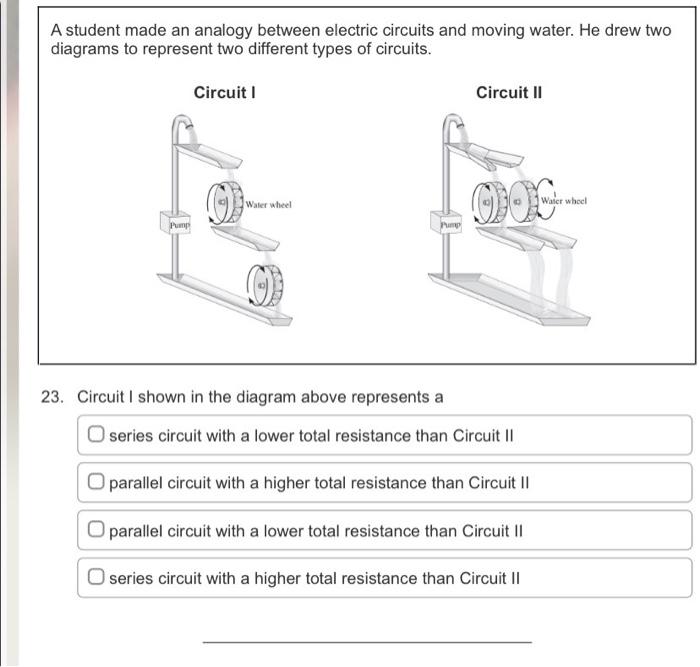 A student made an analogy between electric circuits and moving water. He drew two diagrams to represent two different types of circuits.

Circuit I

Water wheel

Pump

Circuit II

Water wheel

Pump

23. Circuit I shown in the diagram above represents a

series circuit with a lower total resistance than Circuit II

parallel circuit with a higher total resistance than Circuit II

parallel circuit with a lower total resistance than Circuit II

series circuit with a higher total resistance than Circuit II