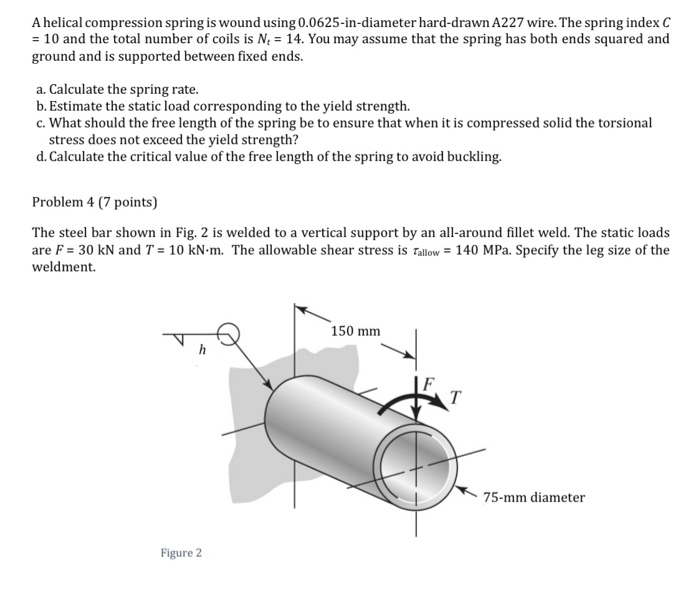 A helical compression spring is wound using 0.0625-in-diameter hard-drawn A227 wire. The spring index $C = 10$ and the total number of coils is $N_t = 14$. You may assume that the spring has both ends squared and ground and is supported between fixed ends.

a. Calculate the spring rate.
b. Estimate the static load corresponding to the yield strength.
c. What should the free length of the spring be to ensure that when it is compressed solid the torsional stress does not exceed the yield strength?
d. Calculate the critical value of the free length of the spring to avoid buckling.

Problem 4 (7 points)

The steel bar shown in Fig. 2 is welded to a vertical support by an all-around fillet weld. The static loads are $F = 30$ kN and $T = 10$ kN·m. The allowable shear stress is $\tau_{allow} = 140$ MPa. Specify the leg size of the weldment.

h

150 mm

F

T

75-mm diameter

Figure 2