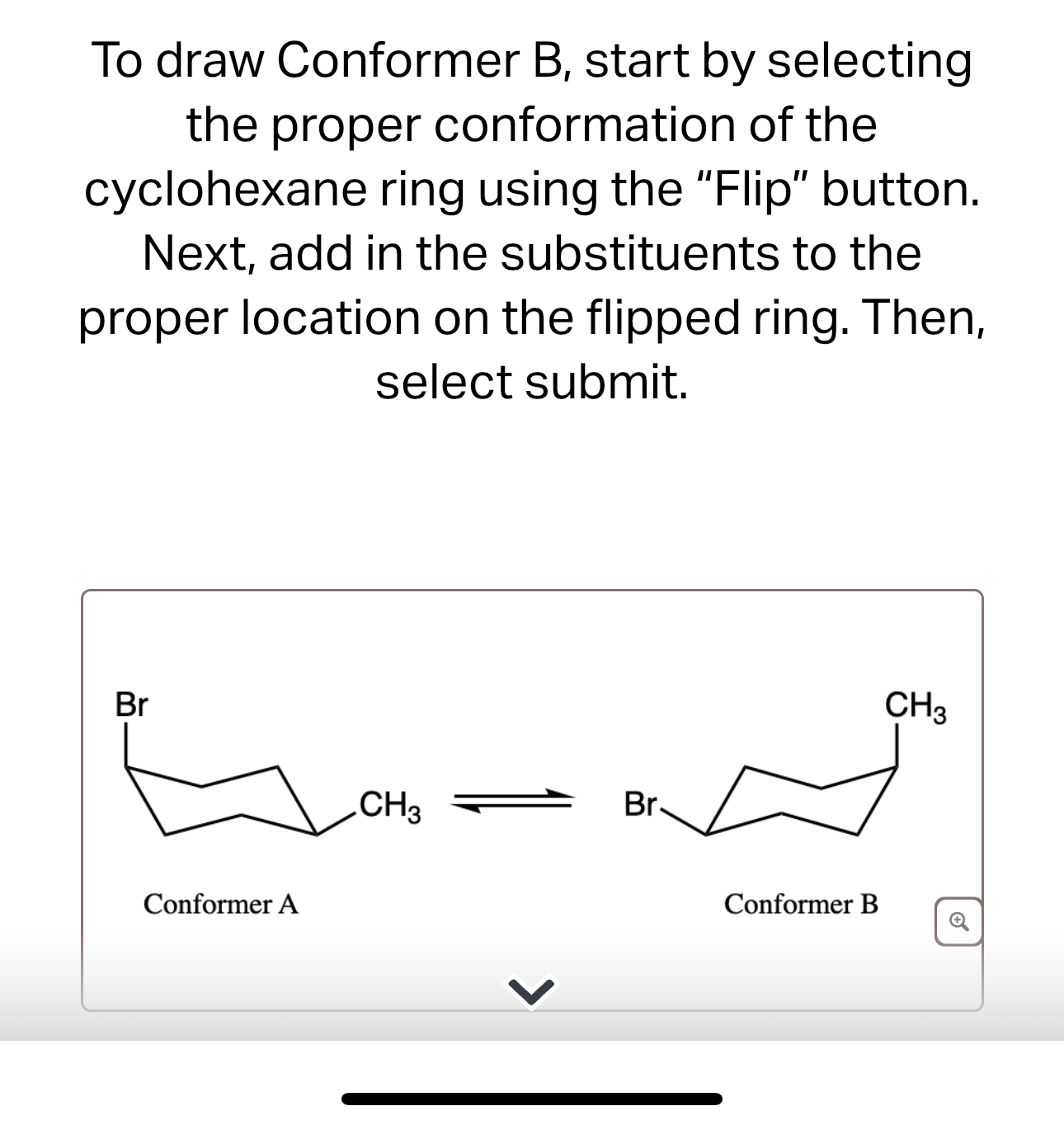 To draw Conformer B, start by selecting the proper conformation of the cyclohexane ring using the "Flip" button. Next, add in the substituents to the proper location on the flipped ring. Then, select submit.

Br

$CH_3$

Br

$CH_3$

Conformer A

Conformer B