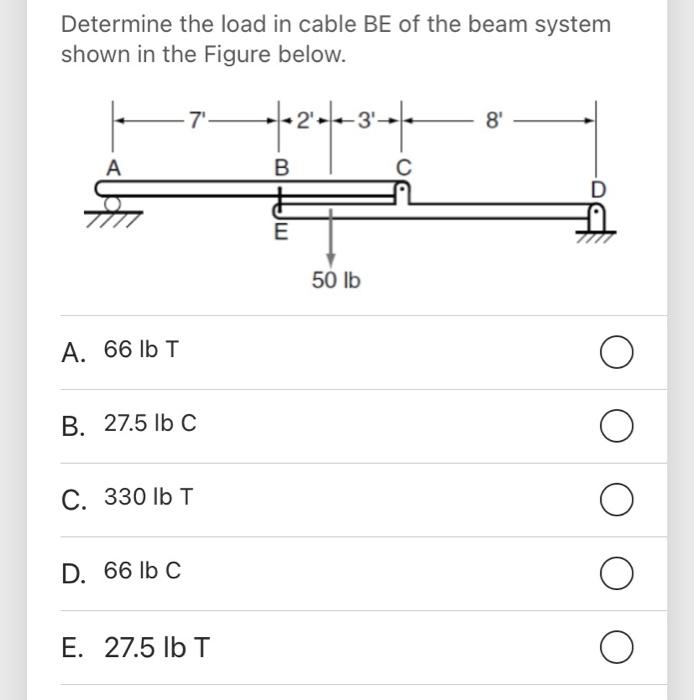 Determine the load in cable BE of the beam system shown in the Figure below.

7'
2'
3'
8'
A
B
C
D
E
50 lb

A. 66 lb T

B. 27.5 lb C

C. 330 lb T

D. 66 lb C

E. 27.5 lb T