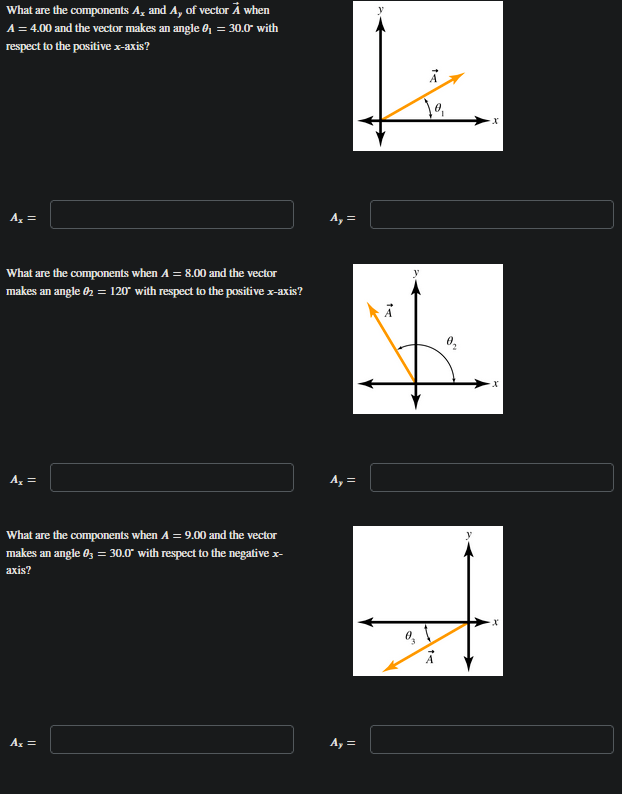 What are the components $A_x$ and $A_y$ of vector $\vec{A}$ when $A = 4.00$ and the vector makes an angle $\theta_1 = 30.0^\circ$ with respect to the positive $x$-axis?

$y$

$\vec{A}$

$\theta_1$

$x$

$A_x =$

$A_y =$

What are the components when $A = 8.00$ and the vector makes an angle $\theta_2 = 120^\circ$ with respect to the positive $x$-axis?

$y$

$\vec{A}$

$\theta_2$

$x$

$A_x =$

$A_y =$

What are the components when $A = 9.00$ and the vector makes an angle $\theta_3 = 30.0^\circ$ with respect to the negative $x$-axis?

$y$

$x$

$\theta_3$

$\vec{A}$

$A_x =$

$A_y =$