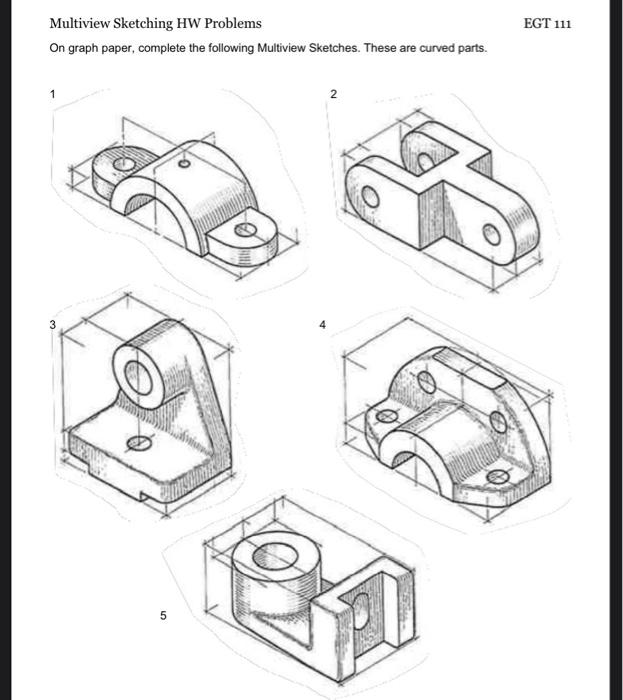 Multiview Sketching HW Problems

EGT 111

On graph paper, complete the following Multiview Sketches. These are curved parts.

1

2

3

4

5