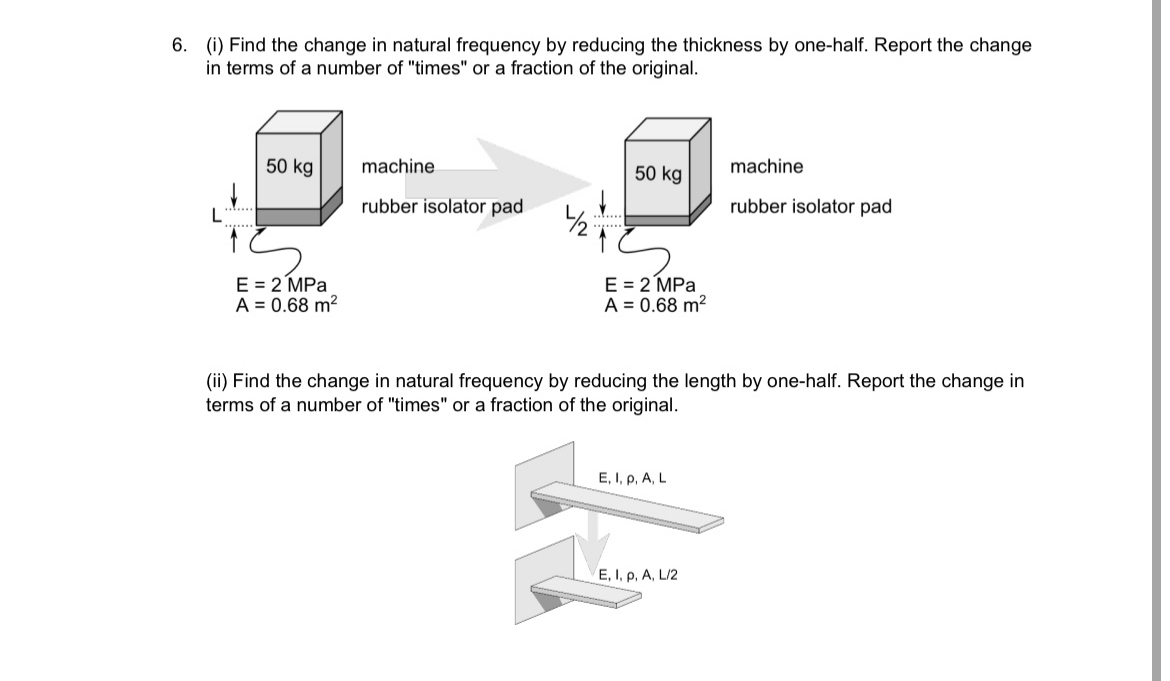 6. (i) Find the change in natural frequency by reducing the thickness by one-half. Report the change in terms of a number of "times" or a fraction of the original.

50 kg

machine

rubber isolator pad

L

E = 2 MPa
A = 0.68 m$^2$

50 kg

machine

rubber isolator pad

$L/2$

E = 2 MPa
A = 0.68 m$^2$

(ii) Find the change in natural frequency by reducing the length by one-half. Report the change in terms of a number of "times" or a fraction of the original.

E, I, ρ, A, L

E, I, ρ, A, L/2