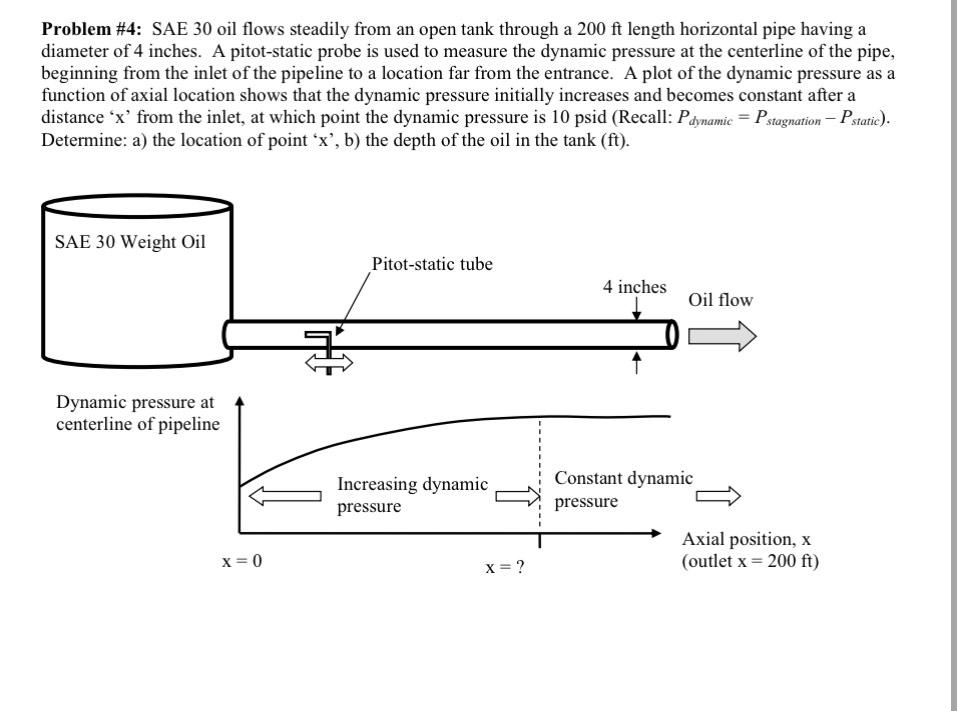 **Problem #4:** SAE 30 oil flows steadily from an open tank through a 200 ft length horizontal pipe having a diameter of 4 inches. A pitot-static probe is used to measure the dynamic pressure at the centerline of the pipe, beginning from the inlet of the pipeline to a location far from the entrance. A plot of the dynamic pressure as a function of axial location shows that the dynamic pressure initially increases and becomes constant after a distance 'x' from the inlet, at which point the dynamic pressure is 10 psid (Recall: $P_{dynamic} = P_{stagnation} - P_{static}$). Determine: a) the location of point 'x', b) the depth of the oil in the tank (ft).

SAE 30 Weight Oil

Pitot-static tube

4 inches

Oil flow

Dynamic pressure at centerline of pipeline

Increasing dynamic pressure

Constant dynamic pressure

x = 0

x = ?

Axial position, x (outlet x = 200 ft)