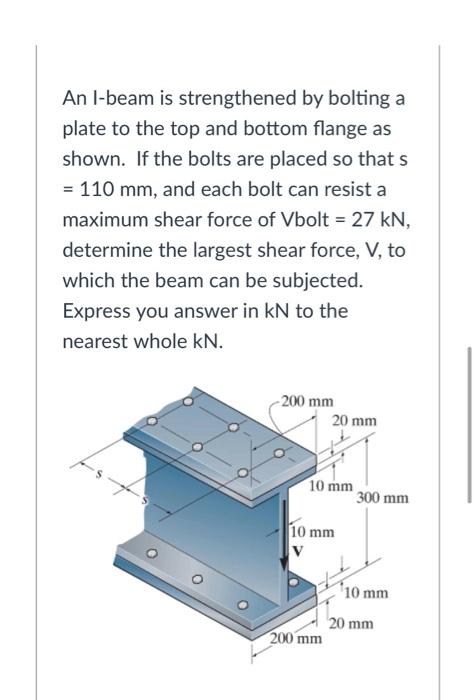 An I-beam is strengthened by bolting a plate to the top and bottom flange as shown. If the bolts are placed so that s = 110 mm, and each bolt can resist a maximum shear force of Vbolt = 27 kN, determine the largest shear force, V, to which the beam can be subjected. Express you answer in kN to the nearest whole kN.

200 mm
20 mm
s
s
10 mm
300 mm
10 mm
V
10 mm
20 mm
200 mm