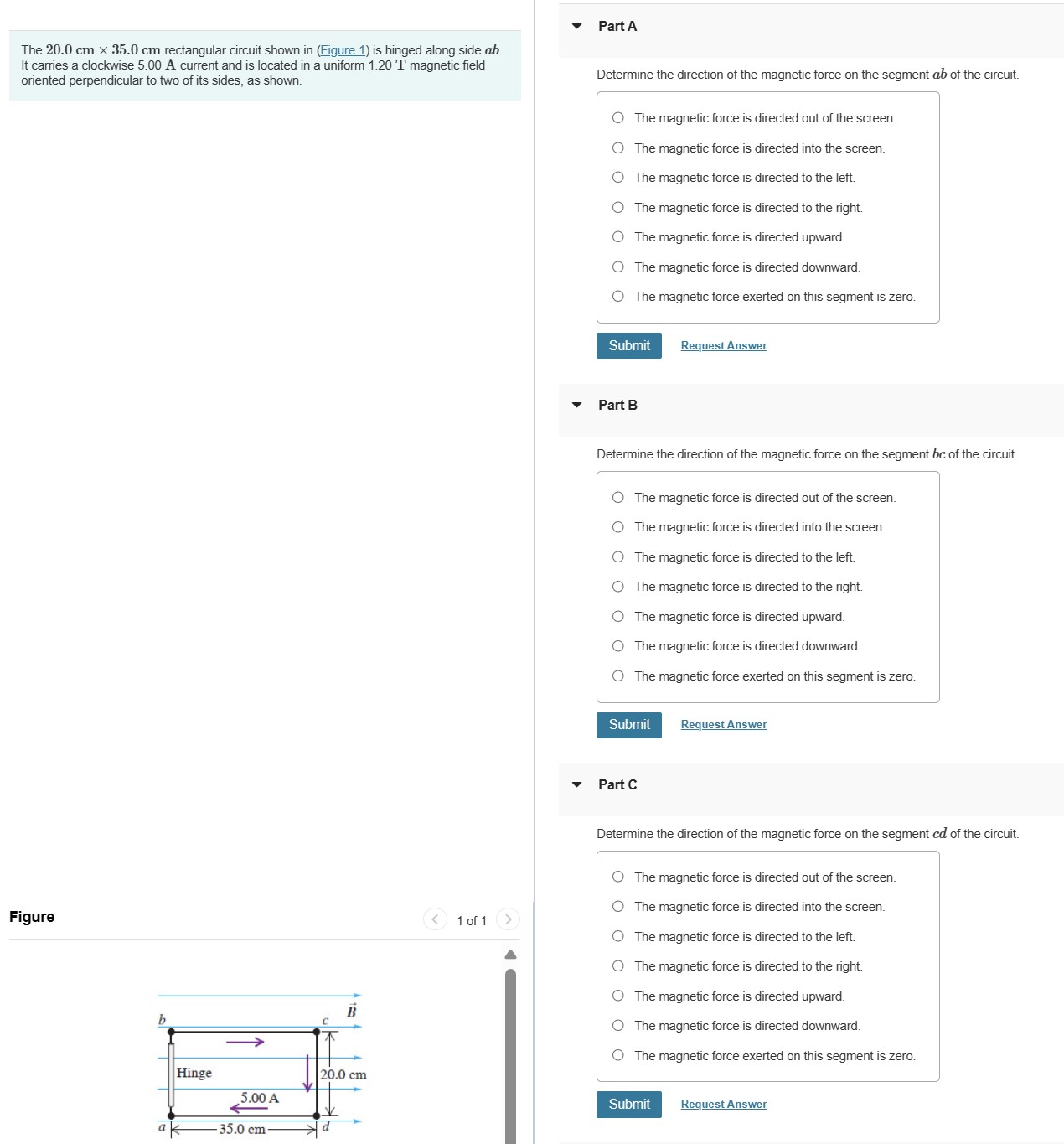 The $20.0\ \mathrm{cm} \times 35.0\ \mathrm{cm}$ rectangular circuit shown in (Figure 1) is hinged along side $ab$. It carries a clockwise 5.00 $\mathrm{A}$ current and is located in a uniform 1.20 $\mathrm{T}$ magnetic field oriented perpendicular to two of its sides, as shown.

Figure

1 of 1

$\vec{B}$
b
c
Hinge
20.0 cm
5.00 A
a
35.0 cm
d

Part A

Determine the direction of the magnetic force on the segment $ab$ of the circuit.

The magnetic force is directed out of the screen.
The magnetic force is directed into the screen.
The magnetic force is directed to the left.
The magnetic force is directed to the right.
The magnetic force is directed upward.
The magnetic force is directed downward.
The magnetic force exerted on this segment is zero.

Submit Request Answer

Part B

Determine the direction of the magnetic force on the segment $bc$ of the circuit.

The magnetic force is directed out of the screen.
The magnetic force is directed into the screen.
The magnetic force is directed to the left.
The magnetic force is directed to the right.
The magnetic force is directed upward.
The magnetic force is directed downward.
The magnetic force exerted on this segment is zero.

Submit Request Answer

Part C

Determine the direction of the magnetic force on the segment $cd$ of the circuit.

The magnetic force is directed out of the screen.
The magnetic force is directed into the screen.
The magnetic force is directed to the left.
The magnetic force is directed to the right.
The magnetic force is directed upward.
The magnetic force is directed downward.
The magnetic force exerted on this segment is zero.

Submit Request Answer