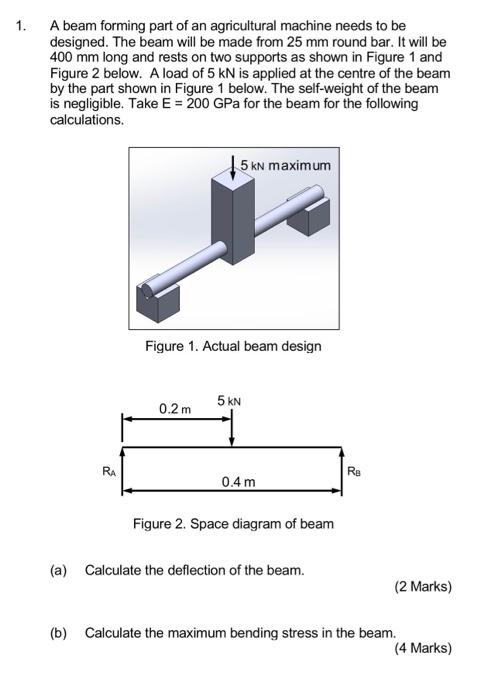 1. A beam forming part of an agricultural machine needs to be designed. The beam will be made from 25 mm round bar. It will be 400 mm long and rests on two supports as shown in Figure 1 and Figure 2 below. A load of 5 kN is applied at the centre of the beam by the part shown in Figure 1 below. The self-weight of the beam is negligible. Take E = 200 GPa for the beam for the following calculations.

5 kN maximum

Figure 1. Actual beam design

0.2 m
5 kN
$R_A$
$R_B$
0.4 m

Figure 2. Space diagram of beam

(a) Calculate the deflection of the beam.
(2 Marks)

(b) Calculate the maximum bending stress in the beam.
(4 Marks)