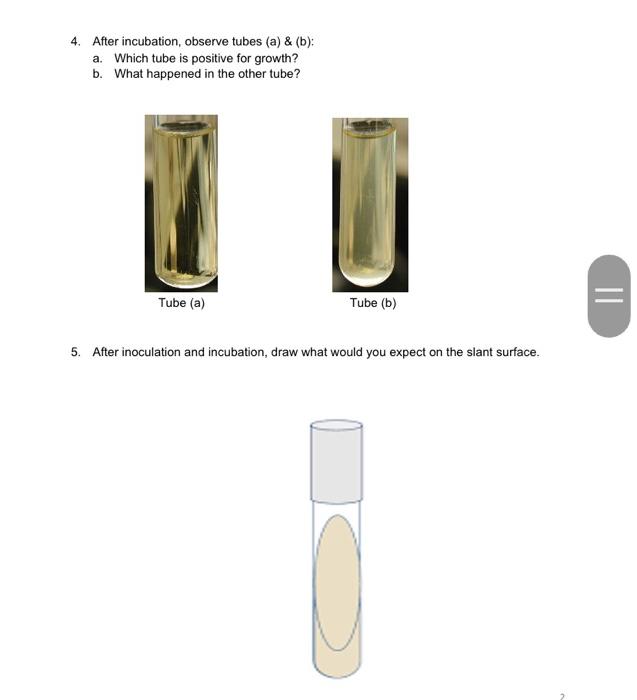 4. After incubation, observe tubes (a) & (b):
a. Which tube is positive for growth?
b. What happened in the other tube?

Tube (a)

Tube (b)

5. After inoculation and incubation, draw what would you expect on the slant surface.

2