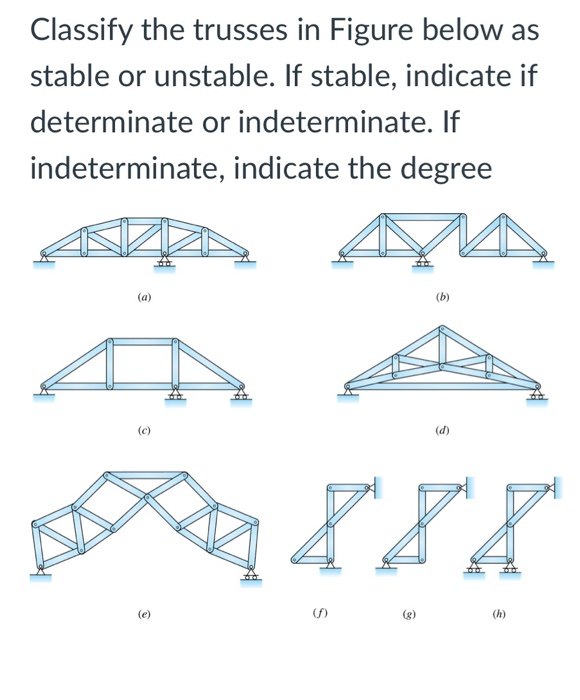 Classify the trusses in Figure below as stable or unstable. If stable, indicate if determinate or indeterminate. If indeterminate, indicate the degree

(a)

(b)

(c)

(d)

(e)

(f)

(g)

(h)