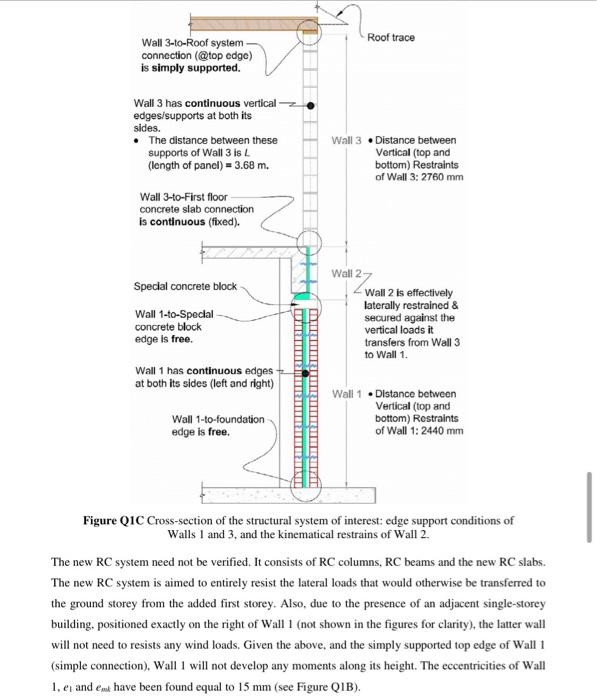 Wall 3-to-Roof system connection (@top edge) is simply supported.

Roof trace

Wall 3 has continuous vertical edges/supports at both its sides.
• The distance between these supports of Wall 3 is $L$ (length of panel) = 3.68 m.

Wall 3

• Distance between Vertical (top and bottom) Restraints of Wall 3: 2760 mm

Wall 3-to-First floor concrete slab connection is continuous (fixed).

Wall 2

Special concrete block

Wall 2 is effectively laterally restrained & secured against the vertical loads it transfers from Wall 3 to Wall 1.

Wall 1-to-Special concrete block edge is free.

Wall 1 has continuous edges at both its sides (left and right)

Wall 1

• Distance between Vertical (top and bottom) Restraints of Wall 1: 2440 mm

Wall 1-to-foundation edge is free.

Figure Q1C Cross-section of the structural system of interest: edge support conditions of Walls 1 and 3, and the kinematical restrains of Wall 2.

The new RC system need not be verified. It consists of RC columns, RC beams and the new RC slabs. The new RC system is aimed to entirely resist the lateral loads that would otherwise be transferred to the ground storey from the added first storey. Also, due to the presence of an adjacent single-storey building, positioned exactly on the right of Wall 1 (not shown in the figures for clarity), the latter wall will not need to resists any wind loads. Given the above, and the simply supported top edge of Wall 1 (simple connection), Wall 1 will not develop any moments along its height. The eccentricities of Wall 1, $e_1$ and $e_{mk}$ have been found equal to 15 mm (see Figure Q1B).