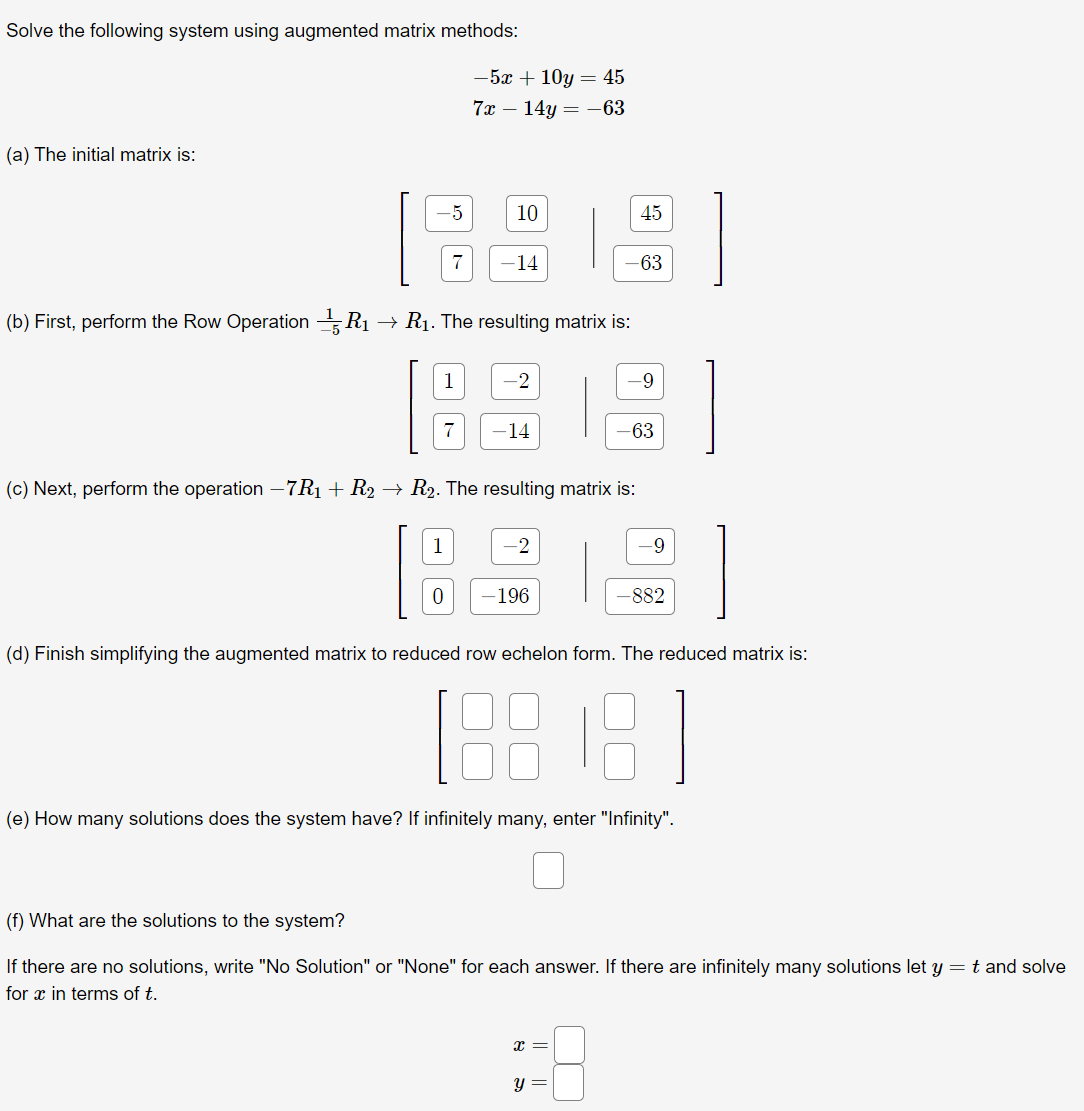 Solve the following system using augmented matrix methods:

$-5x + 10y = 45$
$7x - 14y = -63$

(a) The initial matrix is:

$\left[\begin{array}{cc|c} -5 & 10 & 45 \\ 7 & -14 & -63 \end{array}\right]$

(b) First, perform the Row Operation $\frac{1}{-5}R_1 \rightarrow R_1$. The resulting matrix is:

$\left[\begin{array}{cc|c} 1 & -2 & -9 \\ 7 & -14 & -63 \end{array}\right]$

(c) Next, perform the operation $-7R_1 + R_2 \rightarrow R_2$. The resulting matrix is:

$\left[\begin{array}{cc|c} 1 & -2 & -9 \\ 0 & -196 & -882 \end{array}\right]$

(d) Finish simplifying the augmented matrix to reduced row echelon form. The reduced matrix is:

(e) How many solutions does the system have? If infinitely many, enter "Infinity".

(f) What are the solutions to the system?

If there are no solutions, write "No Solution" or "None" for each answer. If there are infinitely many solutions let $y = t$ and solve for $x$ in terms of $t$.

$x =$
$y =$