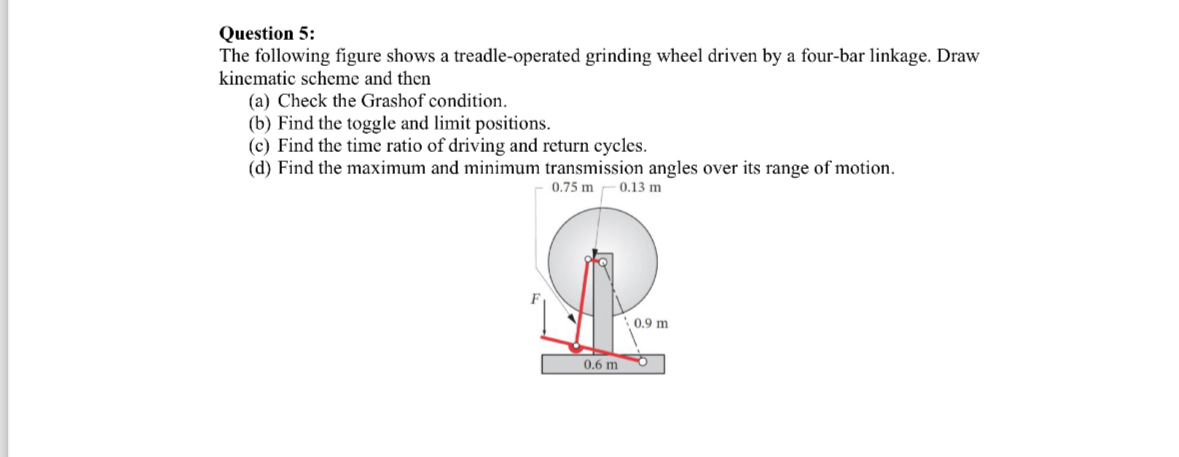 Question 5:
The following figure shows a treadle-operated grinding wheel driven by a four-bar linkage. Draw kinematic scheme and then

(a) Check the Grashof condition.
(b) Find the toggle and limit positions.
(c) Find the time ratio of driving and return cycles.
(d) Find the maximum and minimum transmission angles over its range of motion.

0.75 m
0.13 m
F
0.9 m
0.6 m