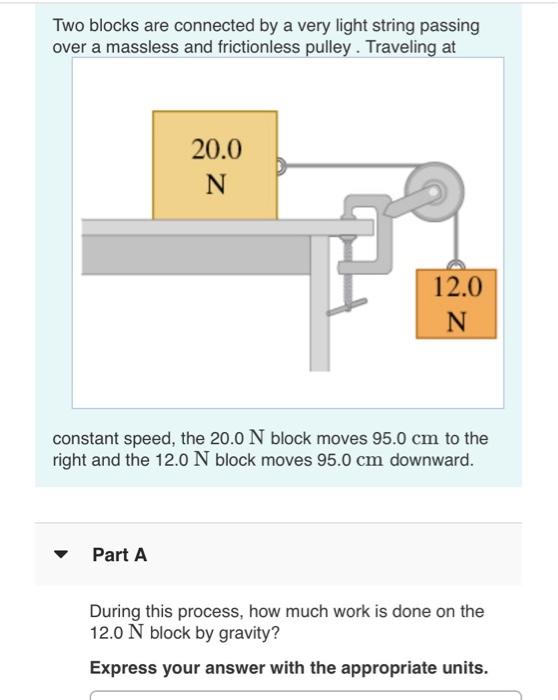 Two blocks are connected by a very light string passing over a massless and frictionless pulley . Traveling at

20.0 N

12.0 N

constant speed, the 20.0 $\mathrm{N}$ block moves 95.0 $\mathrm{cm}$ to the right and the 12.0 $\mathrm{N}$ block moves 95.0 $\mathrm{cm}$ downward.

Part A

During this process, how much work is done on the 12.0 $\mathrm{N}$ block by gravity?

Express your answer with the appropriate units.