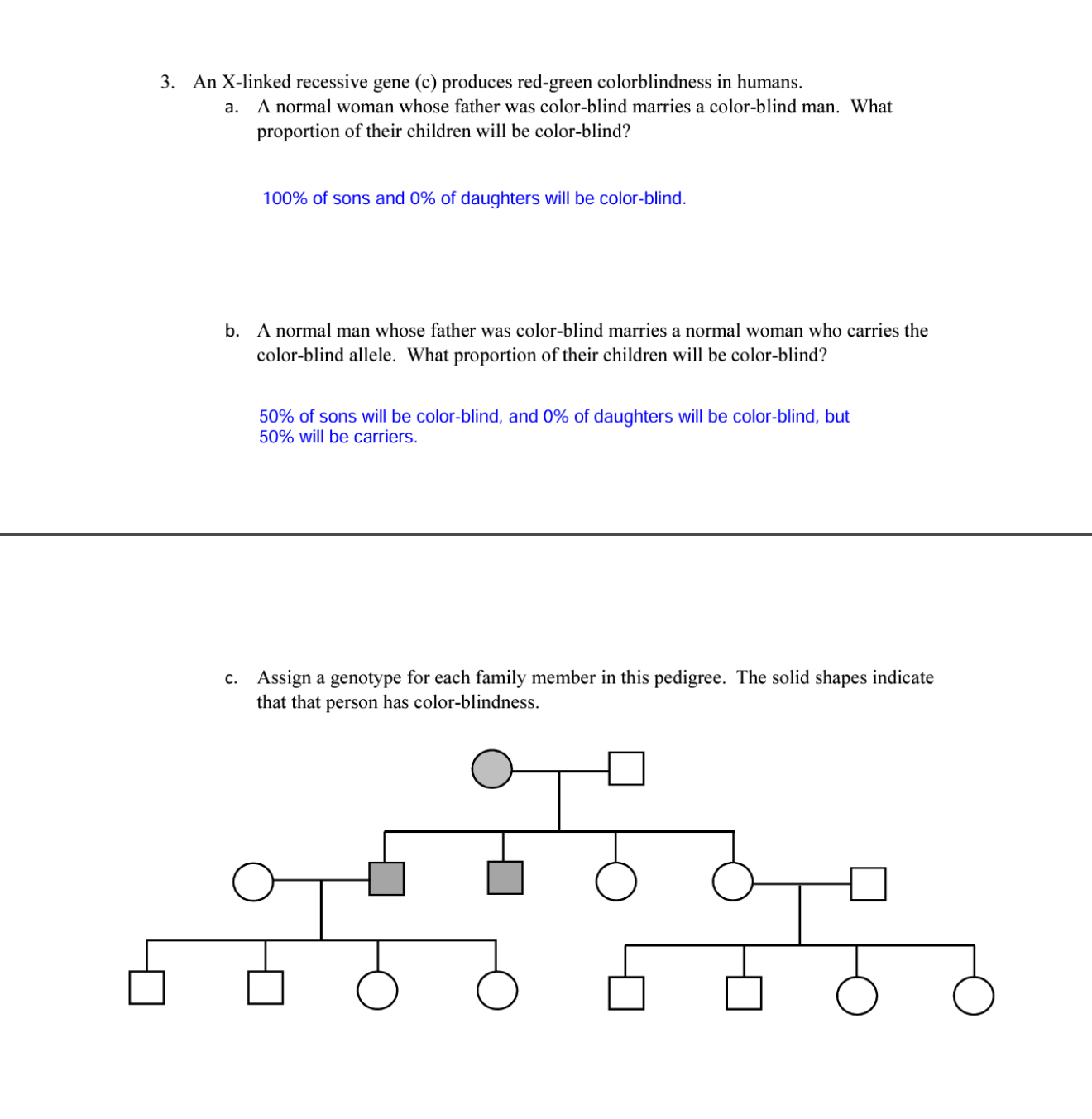 3. An X-linked recessive gene (c) produces red-green colorblindness in humans.

a. A normal woman whose father was color-blind marries a color-blind man. What proportion of their children will be color-blind?

100% of sons and 0% of daughters will be color-blind.

b. A normal man whose father was color-blind marries a normal woman who carries the color-blind allele. What proportion of their children will be color-blind?

50% of sons will be color-blind, and 0% of daughters will be color-blind, but 50% will be carriers.

c. Assign a genotype for each family member in this pedigree. The solid shapes indicate that that person has color-blindness.