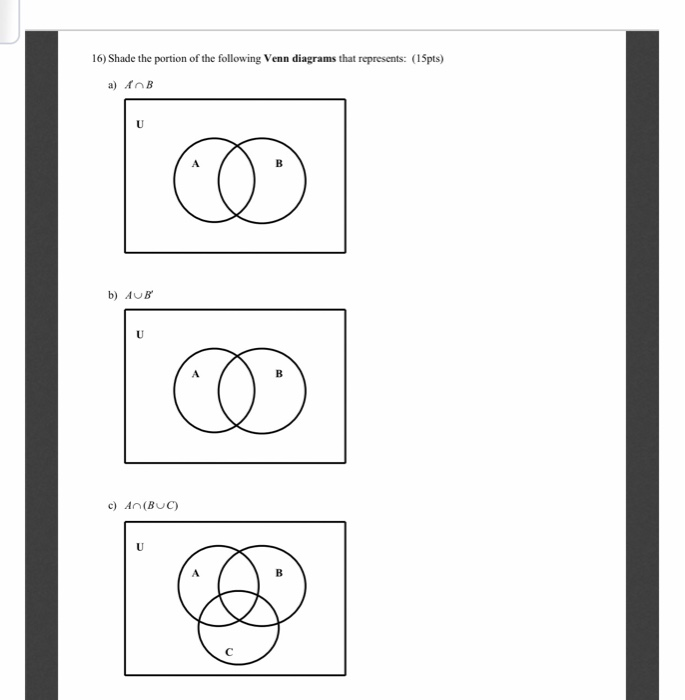 16) Shade the portion of the following **Venn diagrams** that represents: (15pts)

a) $A' \cap B$

U

A

B

b) $A \cup B'$

U

A

B

c) $A \cap (B \cup C)$

U

A

B

C