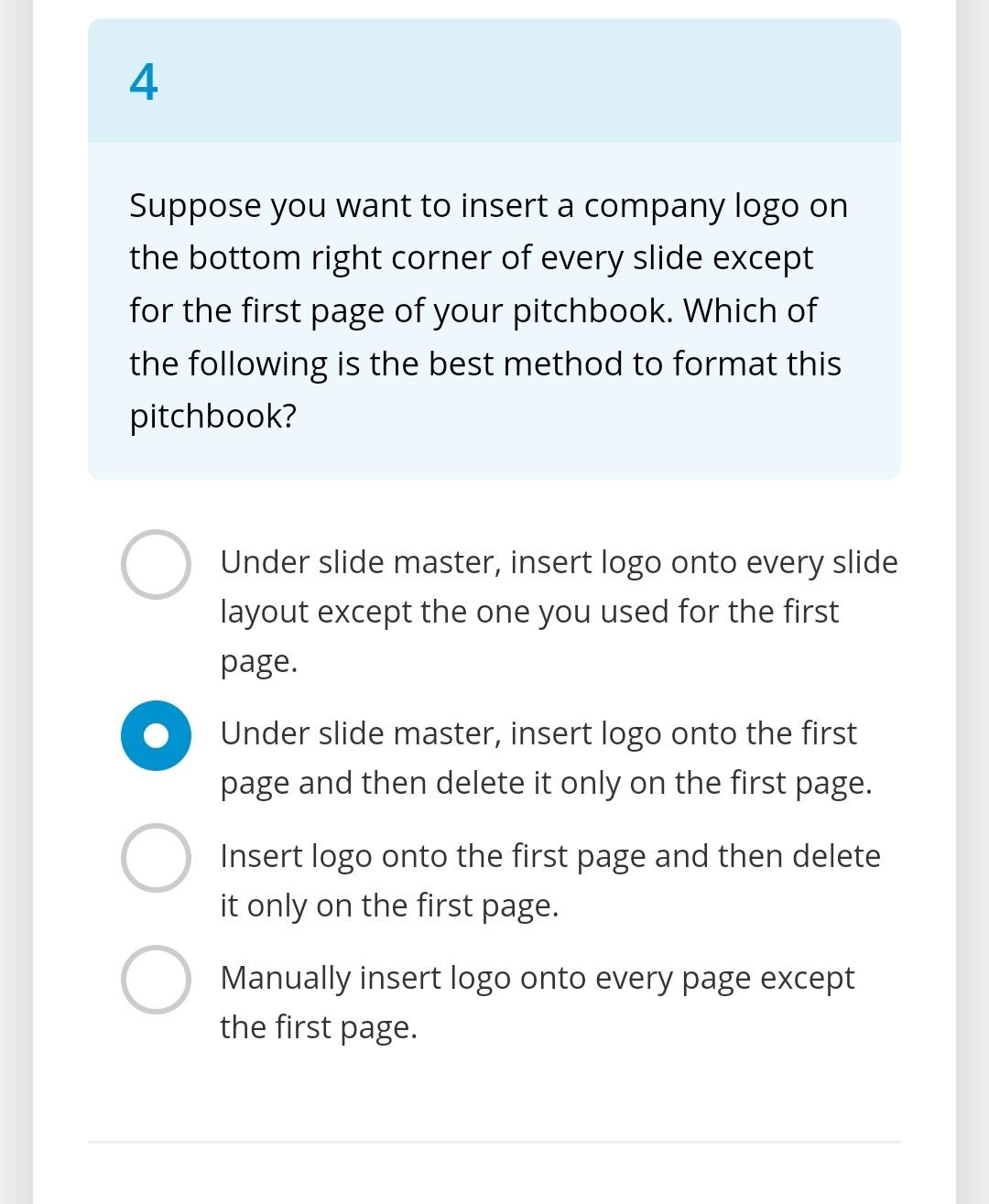 4

Suppose you want to insert a company logo on the bottom right corner of every slide except for the first page of your pitchbook. Which of the following is the best method to format this pitchbook?

Under slide master, insert logo onto every slide layout except the one you used for the first page.

Under slide master, insert logo onto the first page and then delete it only on the first page.

Insert logo onto the first page and then delete it only on the first page.

Manually insert logo onto every page except the first page.