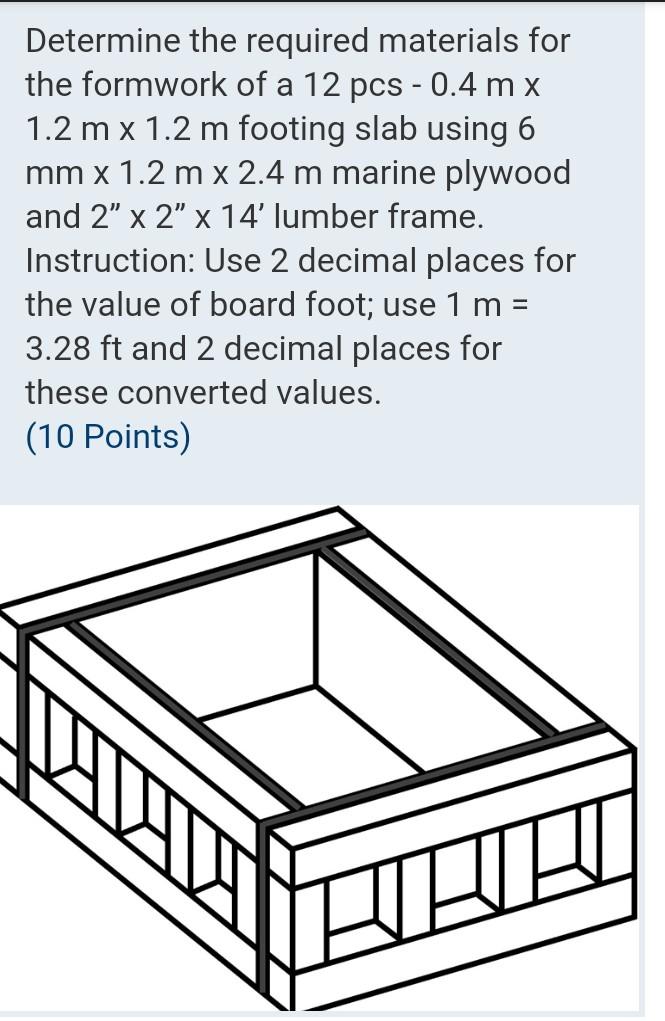 Determine the required materials for the formwork of a 12 pcs - 0.4 m x 1.2 m x 1.2 m footing slab using 6 mm x 1.2 m x 2.4 m marine plywood and 2" x 2" x 14' lumber frame. Instruction: Use 2 decimal places for the value of board foot; use 1 m = 3.28 ft and 2 decimal places for these converted values.
(10 Points)