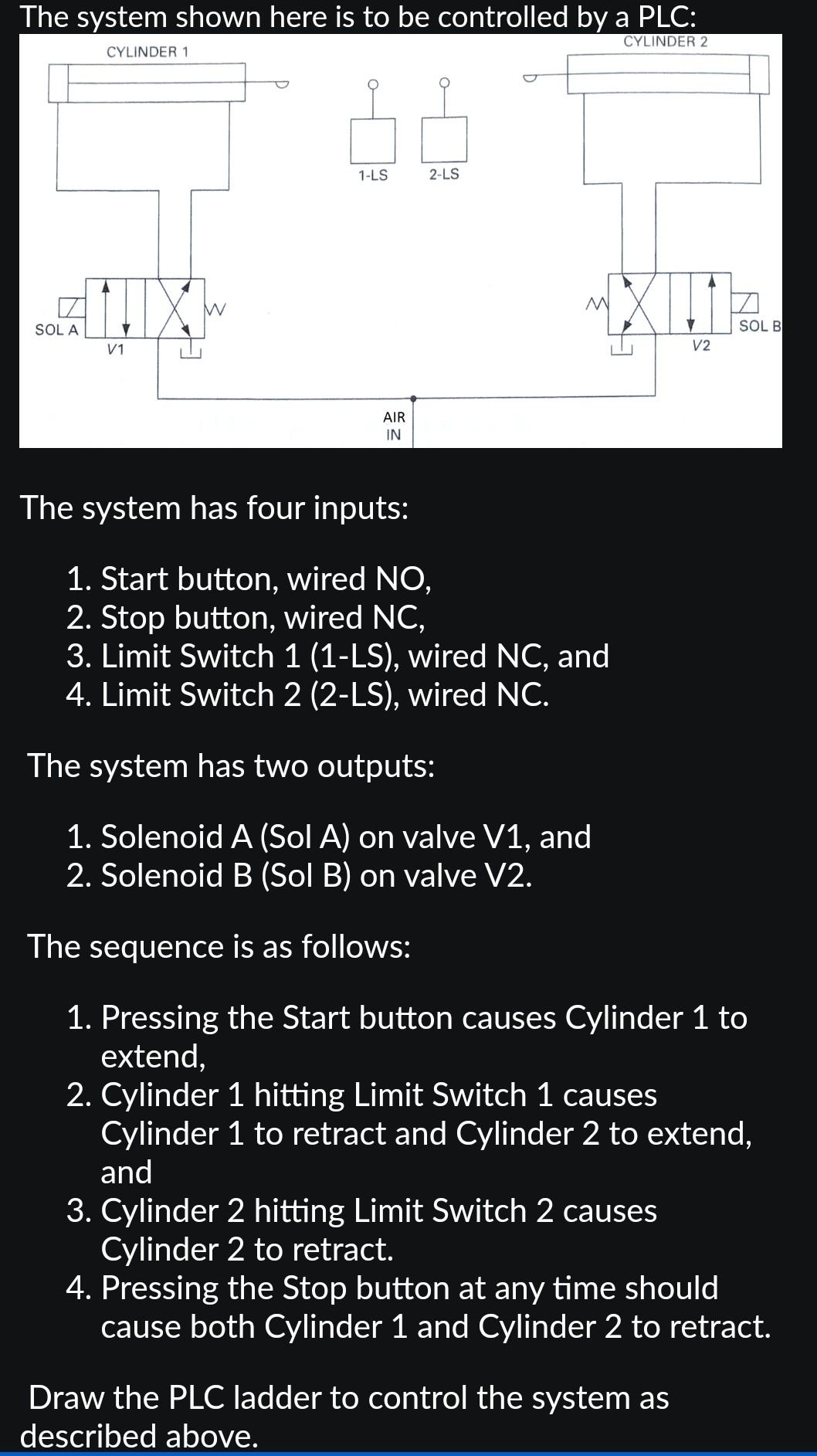 The system shown here is to be controlled by a PLC:

CYLINDER 1
CYLINDER 2
1-LS
2-LS
SOL A
V1
V2
SOL B
AIR IN

The system has four inputs:

1. Start button, wired NO,
2. Stop button, wired NC,
3. Limit Switch 1 (1-LS), wired NC, and
4. Limit Switch 2 (2-LS), wired NC.

The system has two outputs:

1. Solenoid A (Sol A) on valve V1, and
2. Solenoid B (Sol B) on valve V2.

The sequence is as follows:

1. Pressing the Start button causes Cylinder 1 to extend,
2. Cylinder 1 hitting Limit Switch 1 causes Cylinder 1 to retract and Cylinder 2 to extend, and
3. Cylinder 2 hitting Limit Switch 2 causes Cylinder 2 to retract.
4. Pressing the Stop button at any time should cause both Cylinder 1 and Cylinder 2 to retract.

Draw the PLC ladder to control the system as described above.