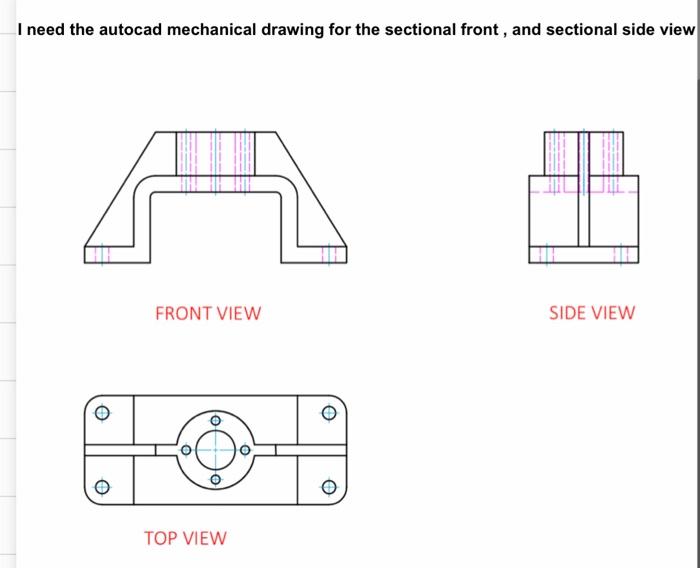 I need the autocad mechanical drawing for the sectional front , and sectional side view

FRONT VIEW

SIDE VIEW

TOP VIEW