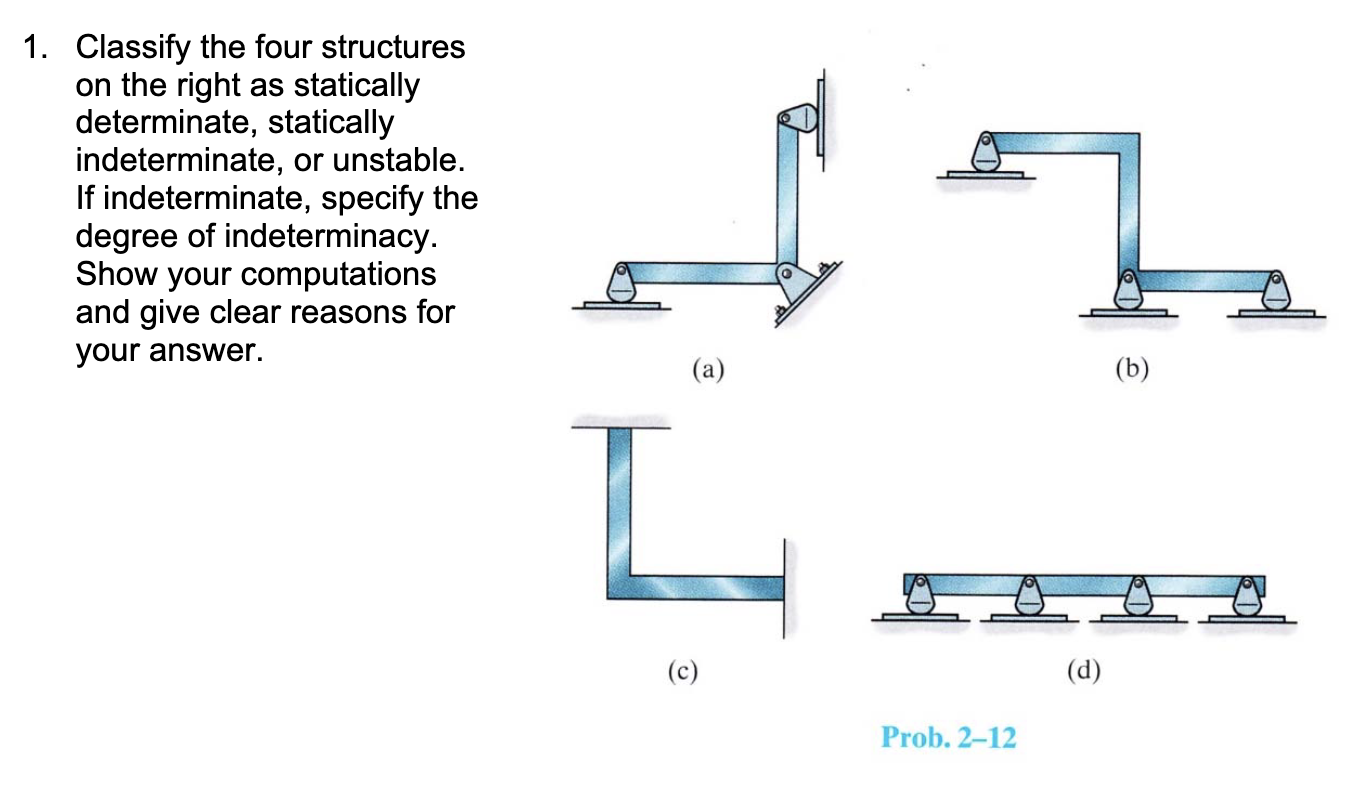 1. Classify the four structures on the right as statically determinate, statically indeterminate, or unstable. If indeterminate, specify the degree of indeterminacy. Show your computations and give clear reasons for your answer.

(a)

(b)

(c)

(d)

Prob. 2–12