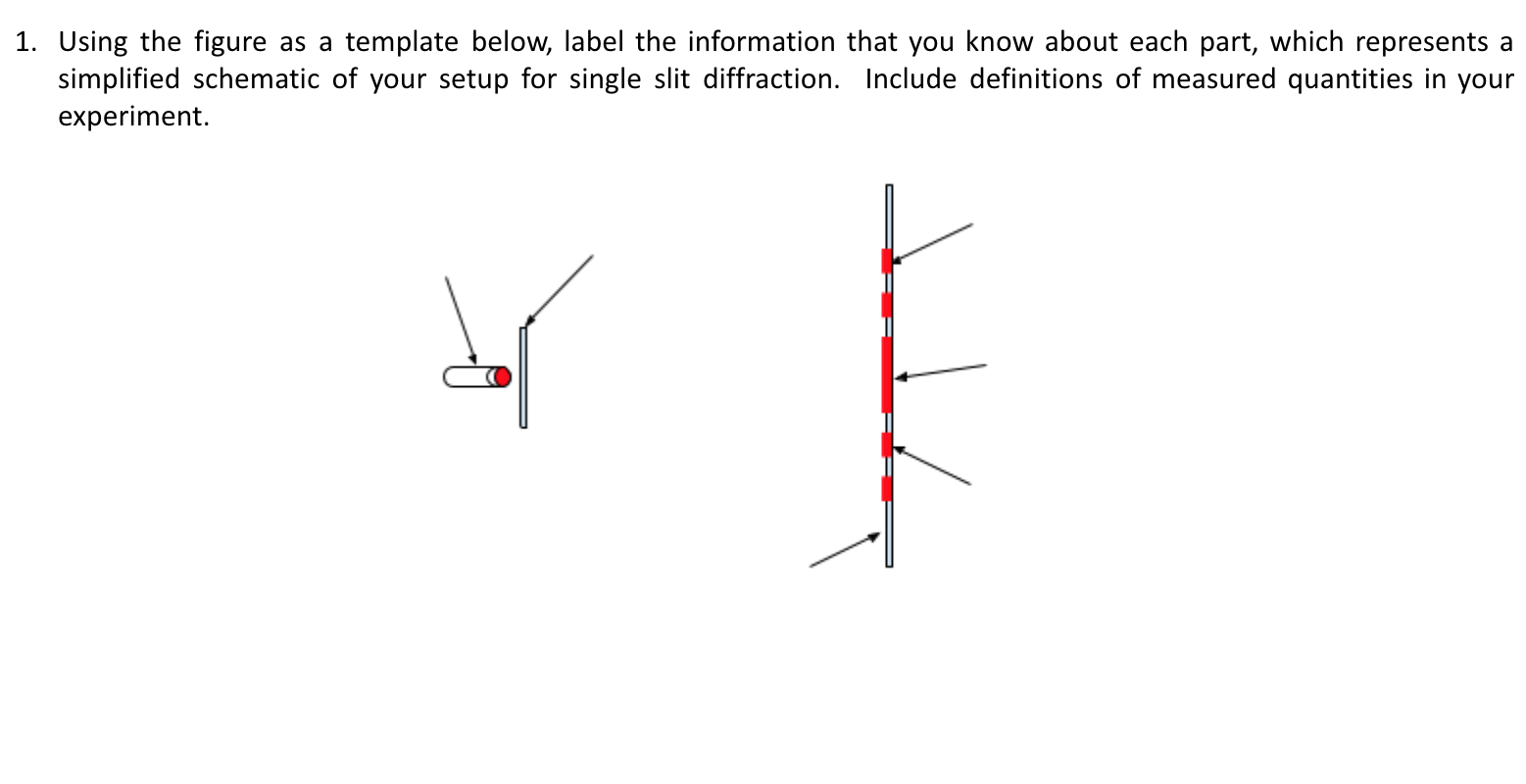 1. Using the figure as a template below, label the information that you know about each part, which represents a simplified schematic of your setup for single slit diffraction. Include definitions of measured quantities in your experiment.