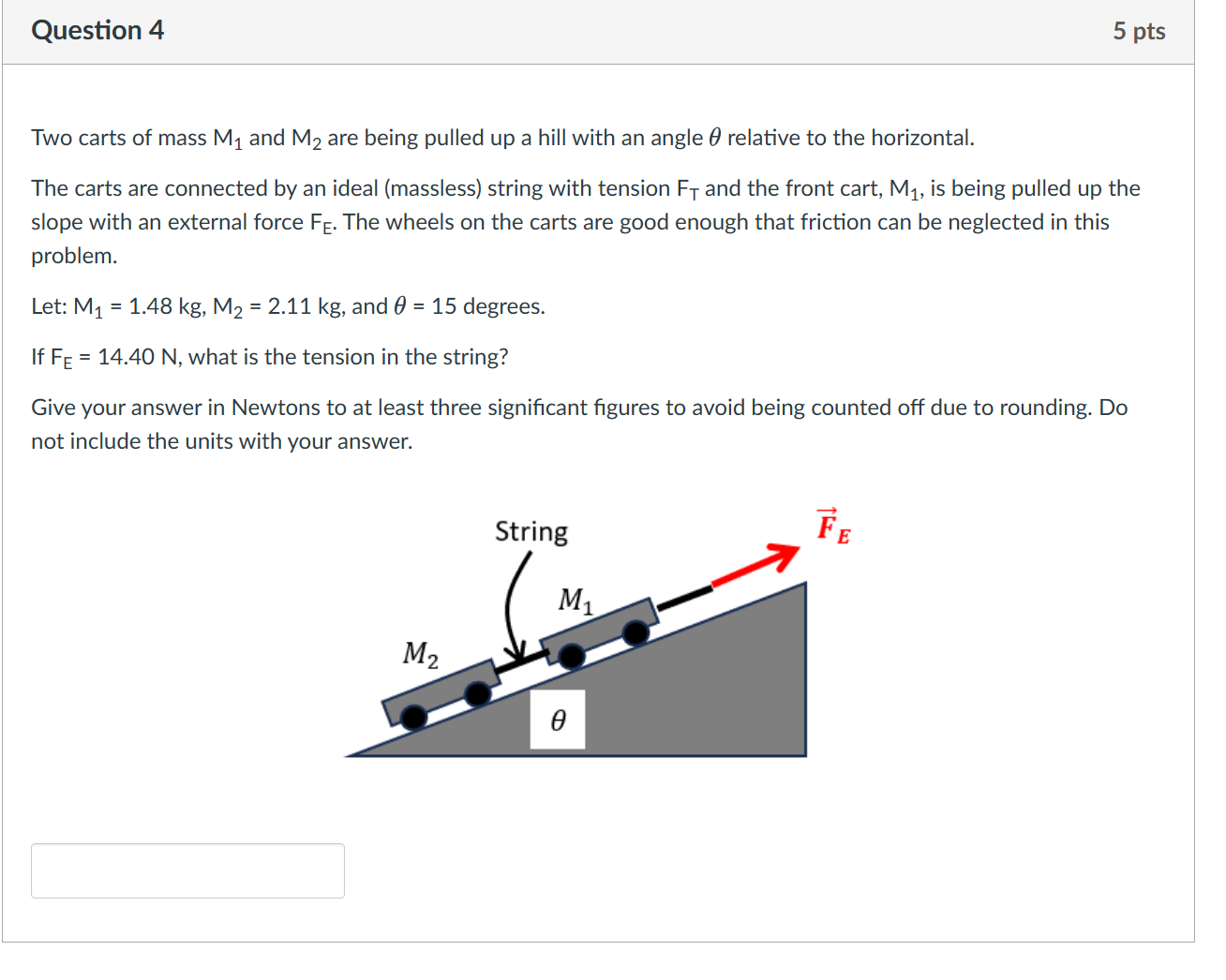 Question 4

5 pts

Two carts of mass $M_1$ and $M_2$ are being pulled up a hill with an angle $\theta$ relative to the horizontal.

The carts are connected by an ideal (massless) string with tension $F_T$ and the front cart, $M_1$, is being pulled up the slope with an external force $F_E$. The wheels on the carts are good enough that friction can be neglected in this problem.

Let: $M_1$ = 1.48 kg, $M_2$ = 2.11 kg, and $\theta$ = 15 degrees.

If $F_E$ = 14.40 N, what is the tension in the string?

Give your answer in Newtons to at least three significant figures to avoid being counted off due to rounding. Do not include the units with your answer.

String

$\vec{F}_E$

$M_1$

$M_2$

$\theta$