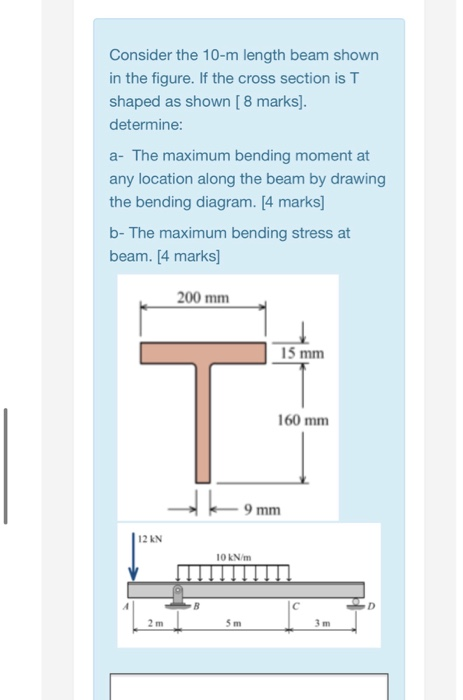 Consider the 10-m length beam shown in the figure. If the cross section is T shaped as shown [ 8 marks]. determine:

a- The maximum bending moment at any location along the beam by drawing the bending diagram. [4 marks]

b- The maximum bending stress at beam. [4 marks]

200 mm
15 mm
160 mm
9 mm

12 kN
10 kN/m
A
B
C
D
2 m
5 m
3 m