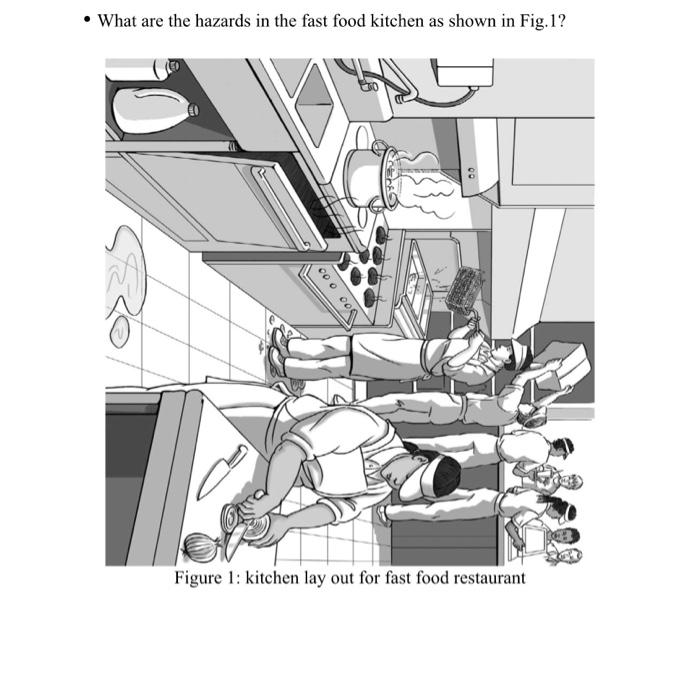 • What are the hazards in the fast food kitchen as shown in Fig.1?

Figure 1: kitchen lay out for fast food restaurant