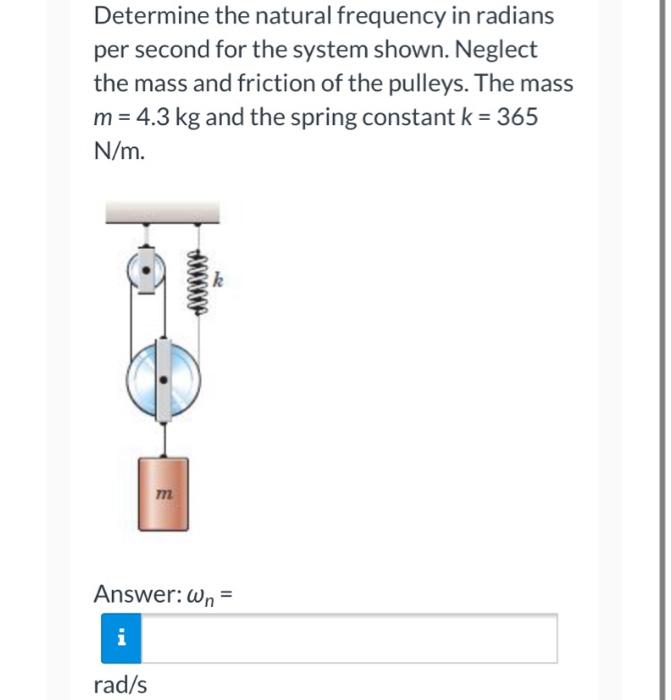 Determine the natural frequency in radians per second for the system shown. Neglect the mass and friction of the pulleys. The mass $m = 4.3$ kg and the spring constant $k = 365$ N/m.

$k$

$m$

Answer: $\omega_n =$

i

rad/s