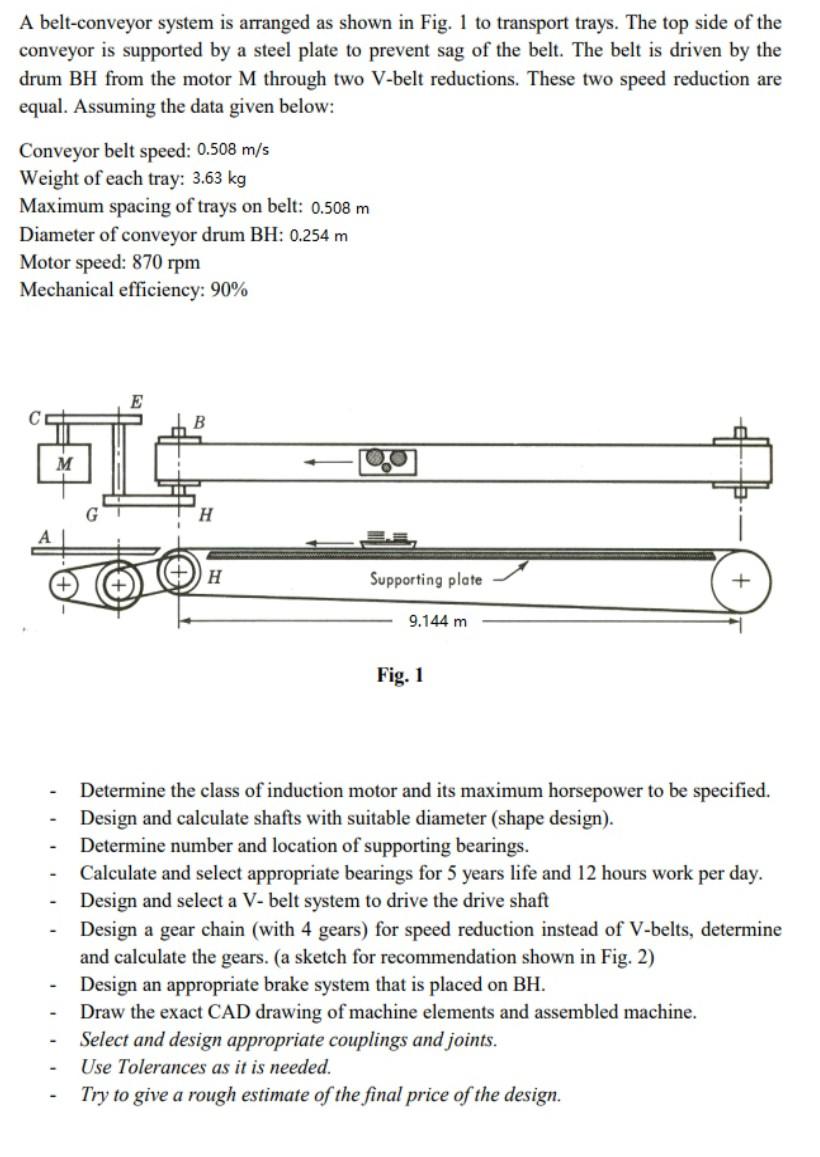 A belt-conveyor system is arranged as shown in Fig. 1 to transport trays. The top side of the conveyor is supported by a steel plate to prevent sag of the belt. The belt is driven by the drum BH from the motor M through two V-belt reductions. These two speed reduction are equal. Assuming the data given below:

Conveyor belt speed: 0.508 m/s
Weight of each tray: 3.63 kg
Maximum spacing of trays on belt: 0.508 m
Diameter of conveyor drum BH: 0.254 m
Motor speed: 870 rpm
Mechanical efficiency: 90%

C
E
B
M
G
H
A
H
Supporting plate
9.144 m

Fig. 1

- Determine the class of induction motor and its maximum horsepower to be specified.
- Design and calculate shafts with suitable diameter (shape design).
- Determine number and location of supporting bearings.
- Calculate and select appropriate bearings for 5 years life and 12 hours work per day.
- Design and select a V- belt system to drive the drive shaft
- Design a gear chain (with 4 gears) for speed reduction instead of V-belts, determine and calculate the gears. (a sketch for recommendation shown in Fig. 2)
- Design an appropriate brake system that is placed on BH.
- Draw the exact CAD drawing of machine elements and assembled machine.
- Select and design appropriate couplings and joints.
- Use Tolerances as it is needed.
- Try to give a rough estimate of the final price of the design.