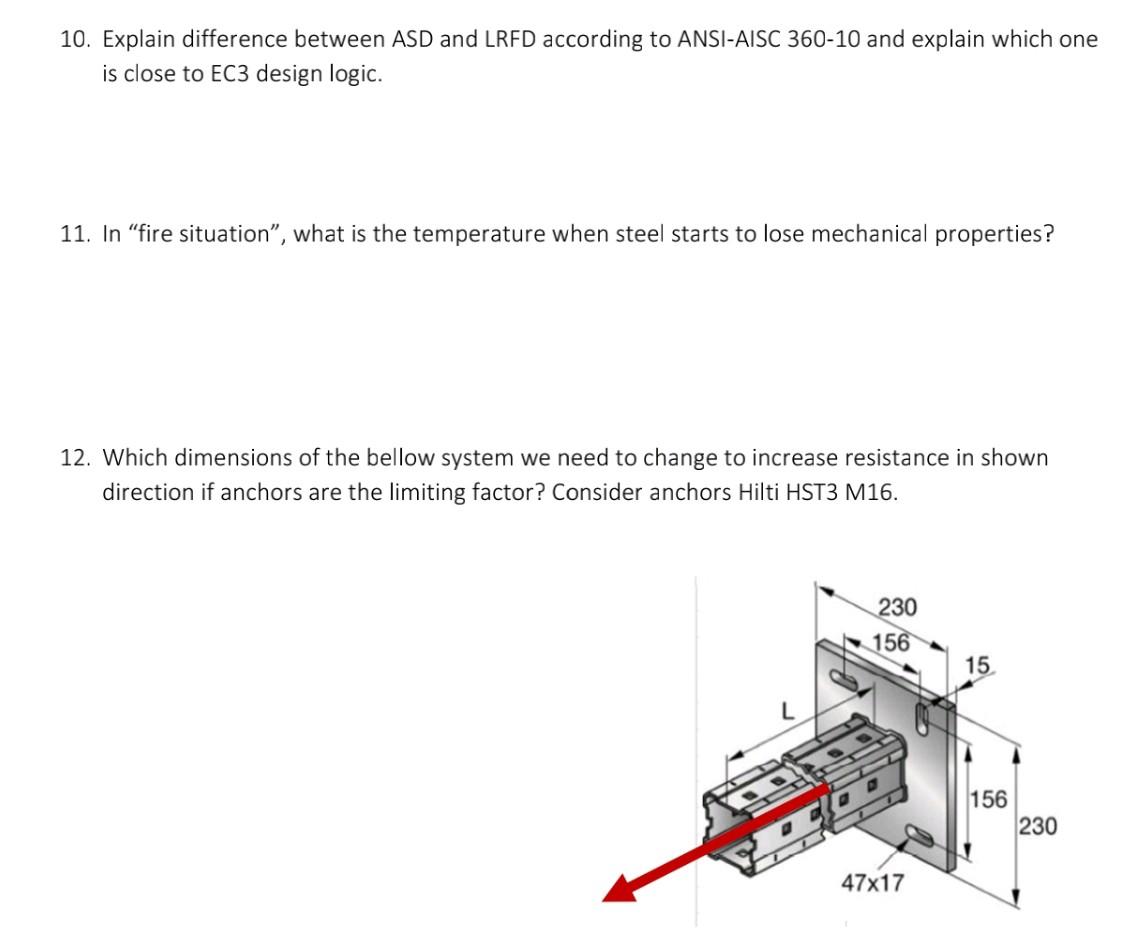 10. Explain difference between ASD and LRFD according to ANSI-AISC 360-10 and explain which one is close to EC3 design logic.

11. In "fire situation", what is the temperature when steel starts to lose mechanical properties?

12. Which dimensions of the bellow system we need to change to increase resistance in shown direction if anchors are the limiting factor? Consider anchors Hilti HST3 M16.

230
156
15
L
156
230
47x17