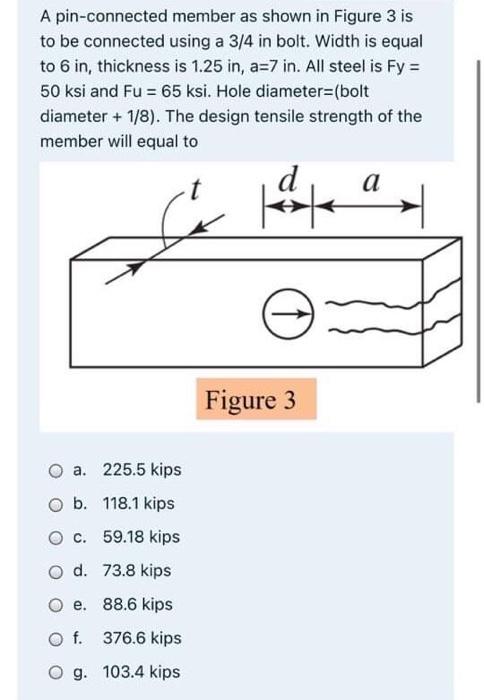 A pin-connected member as shown in Figure 3 is to be connected using a 3/4 in bolt. Width is equal to 6 in, thickness is 1.25 in, a=7 in. All steel is Fy = 50 ksi and Fu = 65 ksi. Hole diameter=(bolt diameter + 1/8). The design tensile strength of the member will equal to

$t$

$d$

$a$

Figure 3

a. 225.5 kips

b. 118.1 kips

c. 59.18 kips

d. 73.8 kips

e. 88.6 kips

f. 376.6 kips

g. 103.4 kips