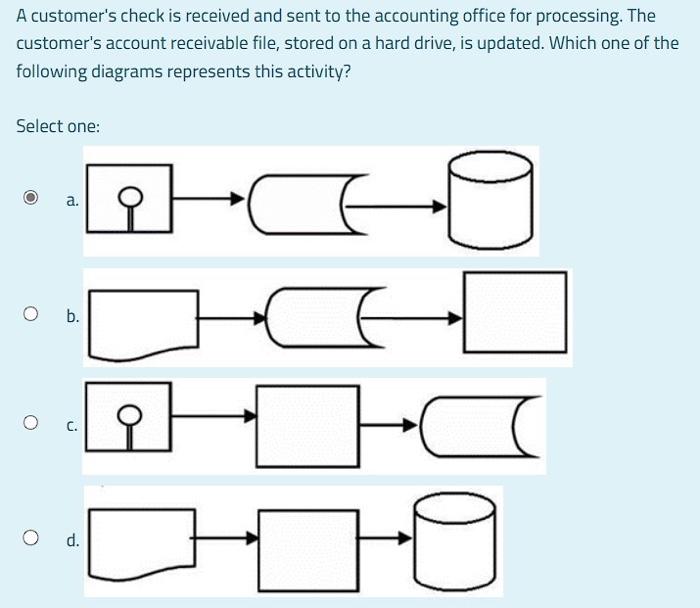 A customer's check is received and sent to the accounting office for processing. The customer's account receivable file, stored on a hard drive, is updated. Which one of the following diagrams represents this activity?

Select one:

a.

b.

c.

d.