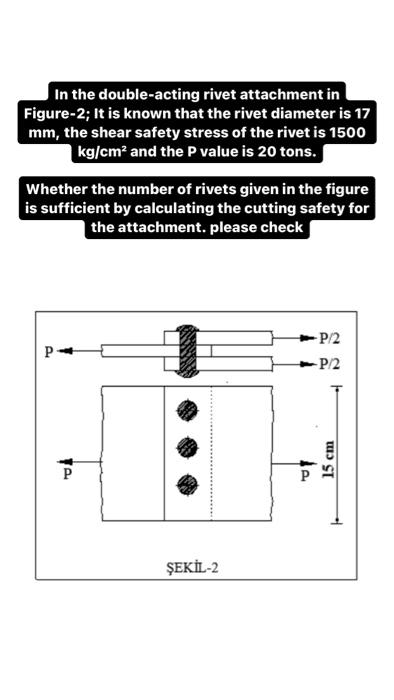 In the double-acting rivet attachment in Figure-2; It is known that the rivet diameter is 17 mm, the shear safety stress of the rivet is 1500 kg/cm² and the P value is 20 tons.

Whether the number of rivets given in the figure is sufficient by calculating the cutting safety for the attachment. please check

P
P/2
P/2
P
P
15 cm
ŞEKİL-2