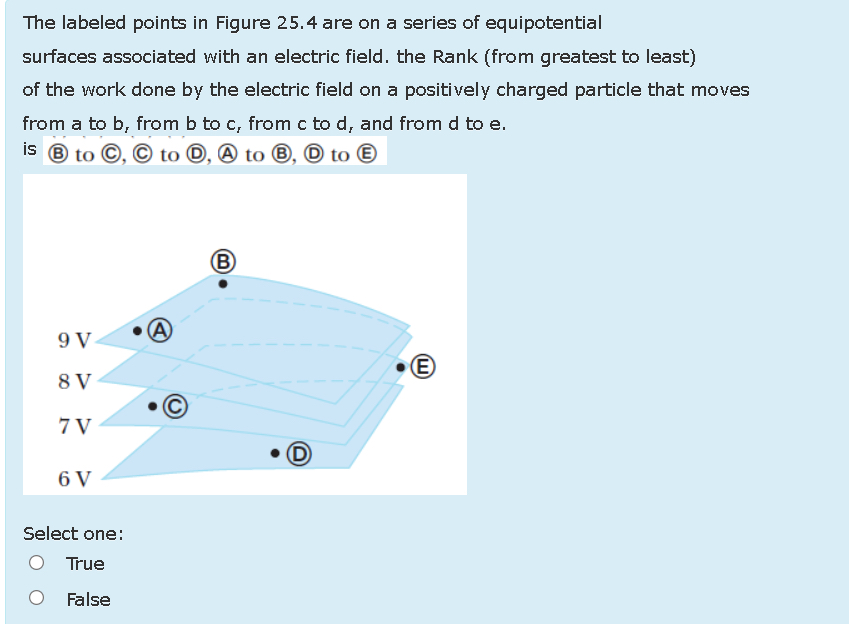 The labeled points in Figure 25.4 are on a series of equipotential surfaces associated with an electric field. the Rank (from greatest to least) of the work done by the electric field on a positively charged particle that moves from a to b, from b to c, from c to d, and from d to e.

is Ⓑ to Ⓒ, Ⓒ to Ⓓ, Ⓐ to Ⓑ, Ⓓ to Ⓔ

Ⓑ
9 V
Ⓐ
Ⓔ
8 V
Ⓒ
7 V
Ⓓ
6 V

Select one:
True
False