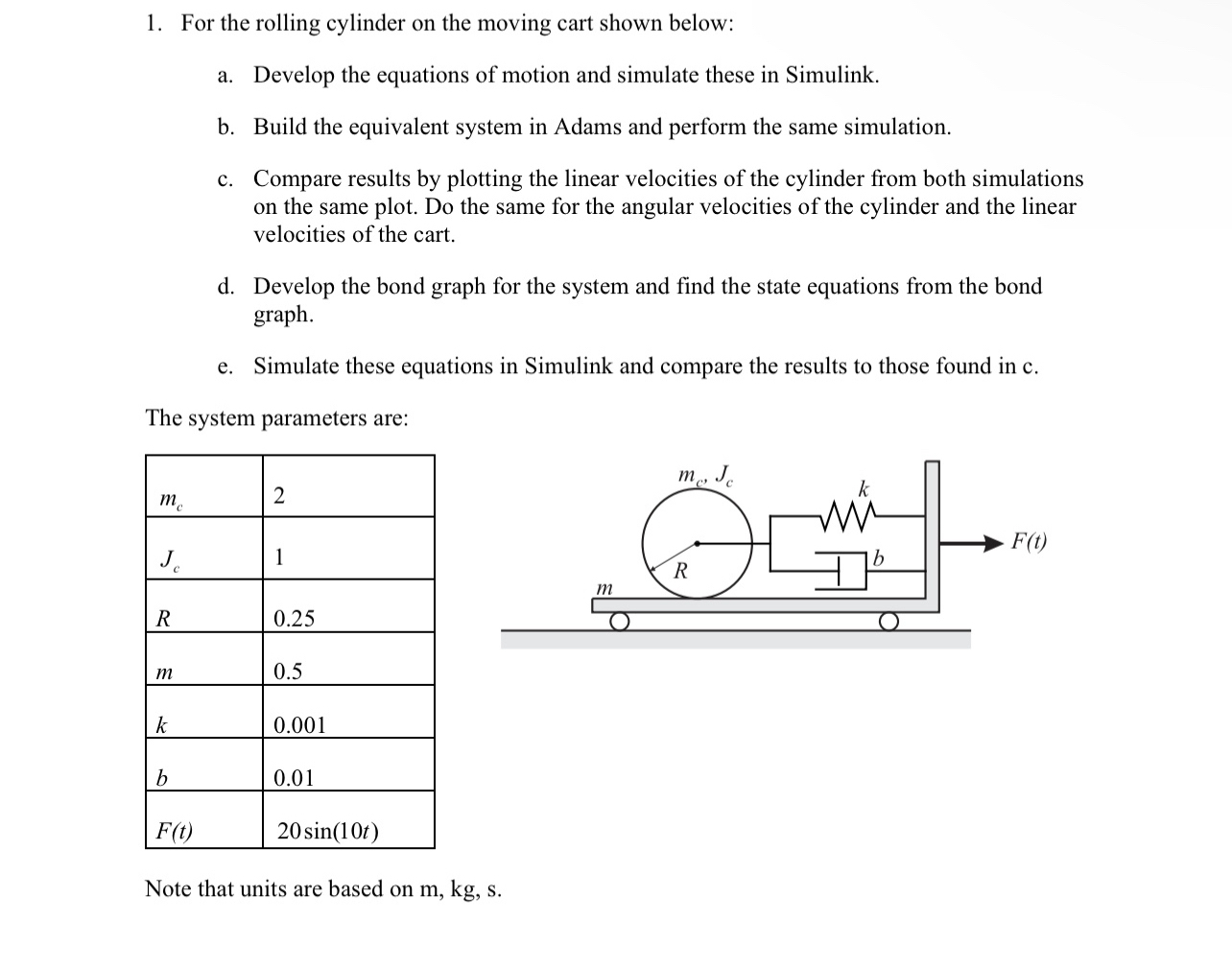 1. For the rolling cylinder on the moving cart shown below:

a. Develop the equations of motion and simulate these in Simulink.

b. Build the equivalent system in Adams and perform the same simulation.

c. Compare results by plotting the linear velocities of the cylinder from both simulations on the same plot. Do the same for the angular velocities of the cylinder and the linear velocities of the cart.

d. Develop the bond graph for the system and find the state equations from the bond graph.

e. Simulate these equations in Simulink and compare the results to those found in c.

The system parameters are:

| $m_c$ | 2 |
|---|---|
| $J_c$ | 1 |
| $R$ | 0.25 |
| $m$ | 0.5 |
| $k$ | 0.001 |
| $b$ | 0.01 |
| $F(t)$ | $20\sin(10t)$ |

$m_c, J_c$

$k$

$F(t)$

$b$

$R$

$m$

Note that units are based on m, kg, s.