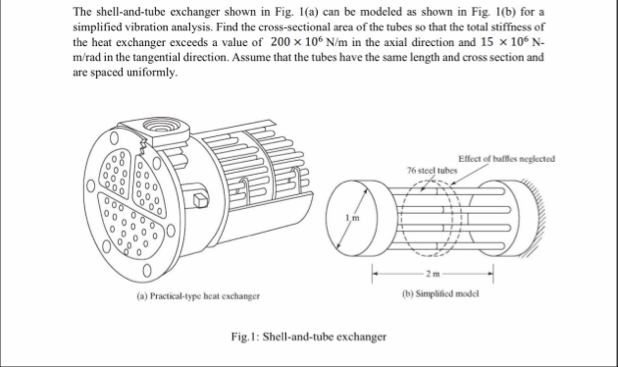 The shell-and-tube exchanger shown in Fig. 1(a) can be modeled as shown in Fig. 1(b) for a simplified vibration analysis. Find the cross-sectional area of the tubes so that the total stiffness of the heat exchanger exceeds a value of $200 \times 10^6$ N/m in the axial direction and $15 \times 10^6$ N-m/rad in the tangential direction. Assume that the tubes have the same length and cross section and are spaced uniformly.

Effect of baffles neglected

76 steel tubes

1 m

2 m

(a) Practical-type heat exchanger

(b) Simplified model

Fig.1: Shell-and-tube exchanger