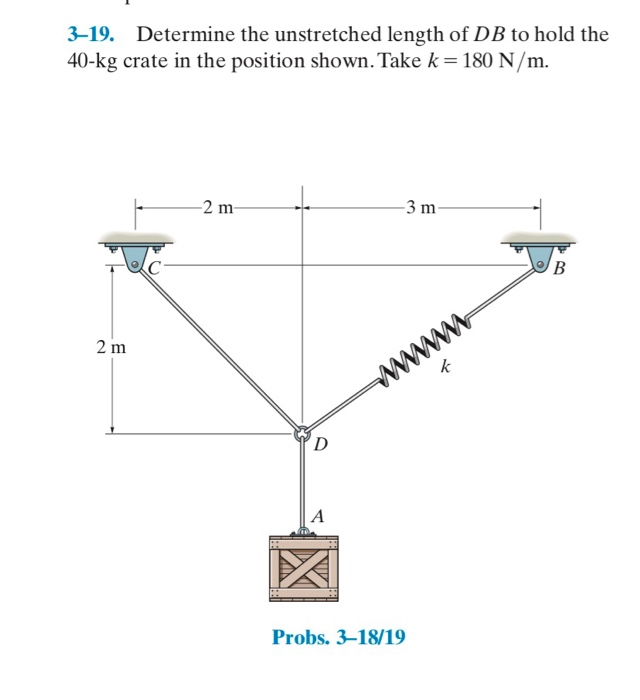 3–19. Determine the unstretched length of $DB$ to hold the 40-kg crate in the position shown. Take $k = 180$ N/m.

2 m
3 m
C
B
2 m
k
D
A

Probs. 3–18/19